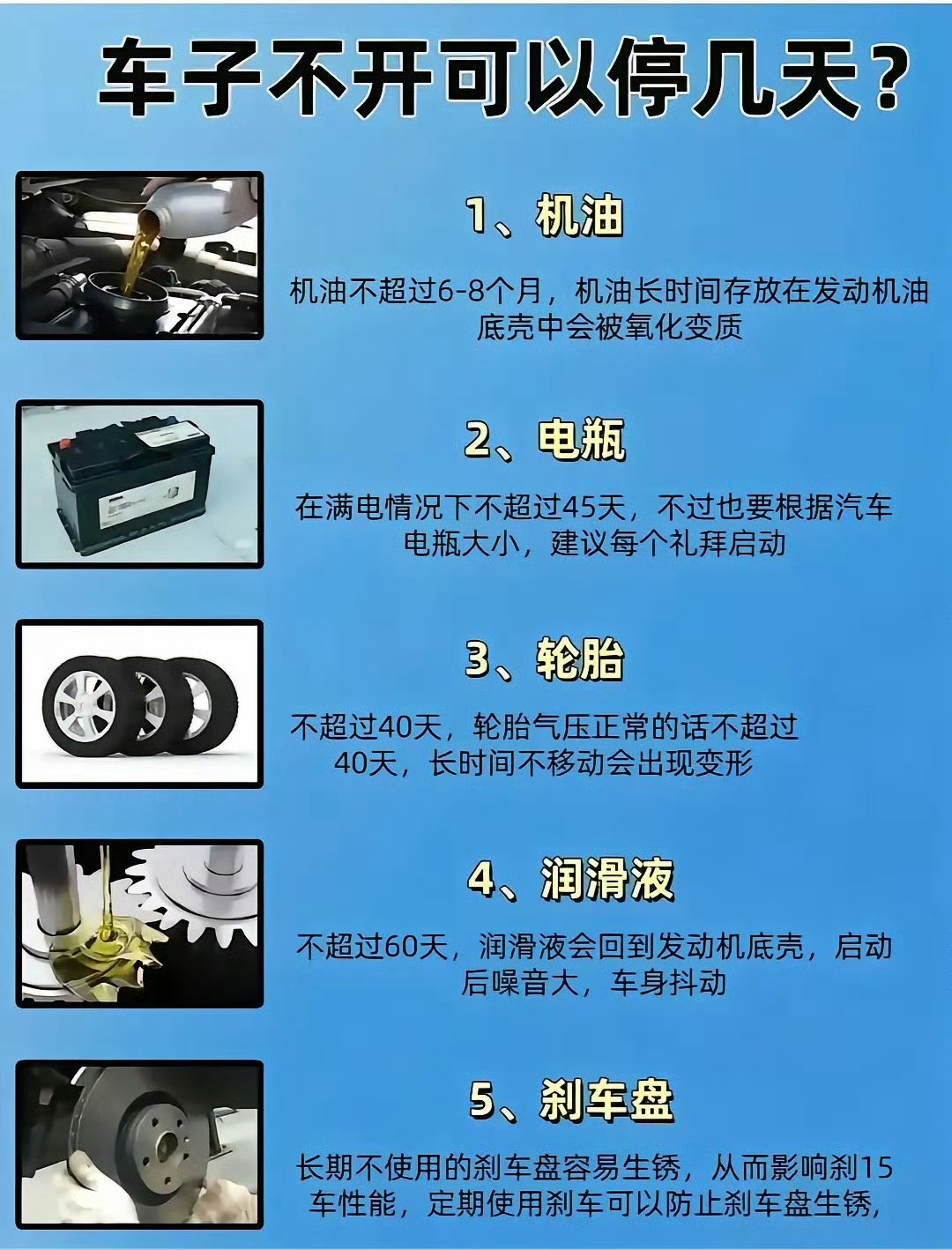 车子不开可以停几天？

1、机油

机油不超过6-8个月，机油长时间存放在发动机油底壳中会被氧化变质

2、电瓶

在满电情况下不超过45天，不过也要根据汽车电瓶大小，建议每个礼拜启动

3、轮胎

不超过40天，轮胎气压正常的话不超过40天，长时间不移动会出现变形

4、润滑液

不超过60天，润滑液会回到发动机底壳，启动后噪音大，车身抖动

5、刹车盘

长期不使用的刹车盘容易生锈，从而影响刹15车性能，定期使用刹车可以防止刹车盘生锈，