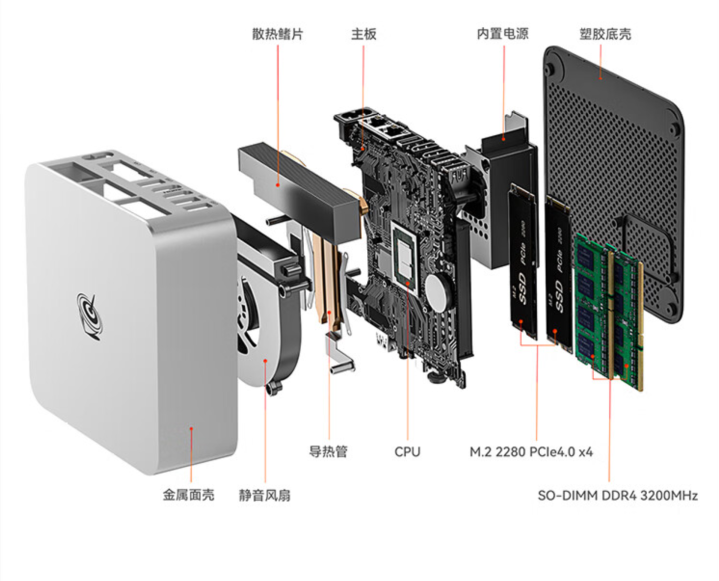 散热鳍片
主板
内置电源
塑胶底壳

M.2 SSD PCIe 2280
M.2 SSD PCIe 2280

导热管
CPU
M.2 2280 PCIe4.0 x4
金属面壳
静音风扇
SO-DIMM DDR4 3200MHz