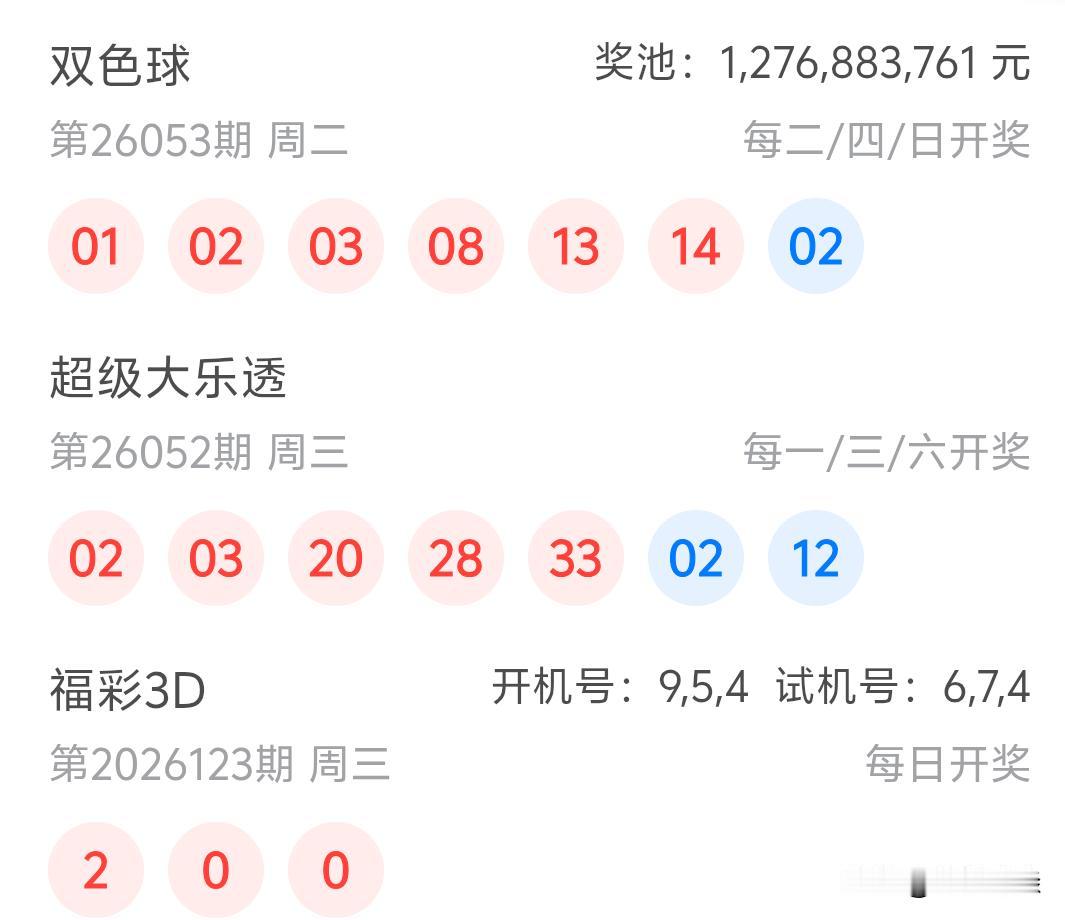 双色球 奖池：1,276,883,761 元
第26053期 周二 每二/四/日开奖

01 02 03 08 13 14 02

超级大乐透
第26052期 周三 每一/三/六开奖

02 03 20 28 33 02 12

福彩3D 开机号：9,5,4 试机号：6,7,4
第2026123期 周三 每日开奖

2 0 0