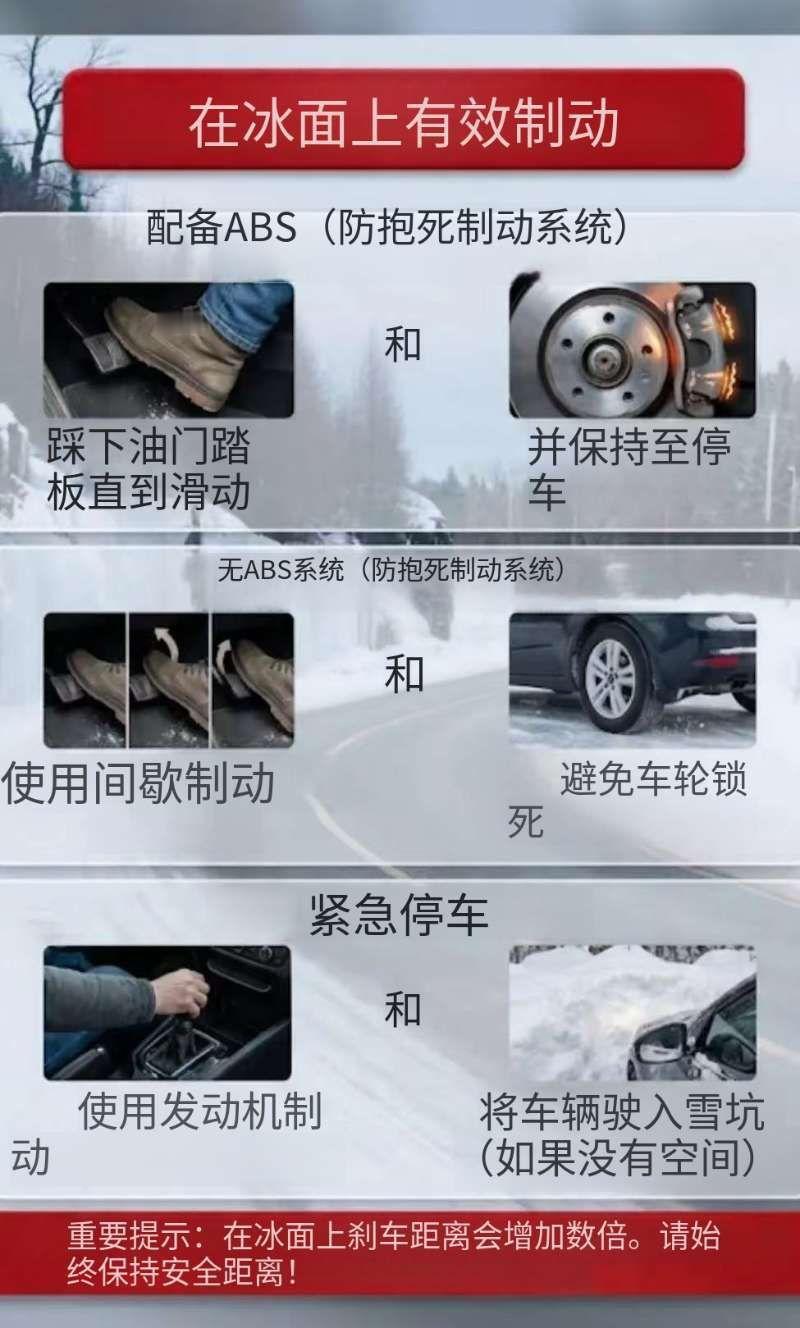 在冰面上有效制动

配备ABS（防抱死制动系统）

踩下油门踏板直到滑动

和

并保持至停车

无ABS系统（防抱死制动系统）

使用间歇制动

和

避免车轮锁死

紧急停车

使用发动机制动

和

将车辆驶入雪坑（如果没有空间）

重要提示：在冰面上刹车距离会增加数倍。请始终保持安全距离！