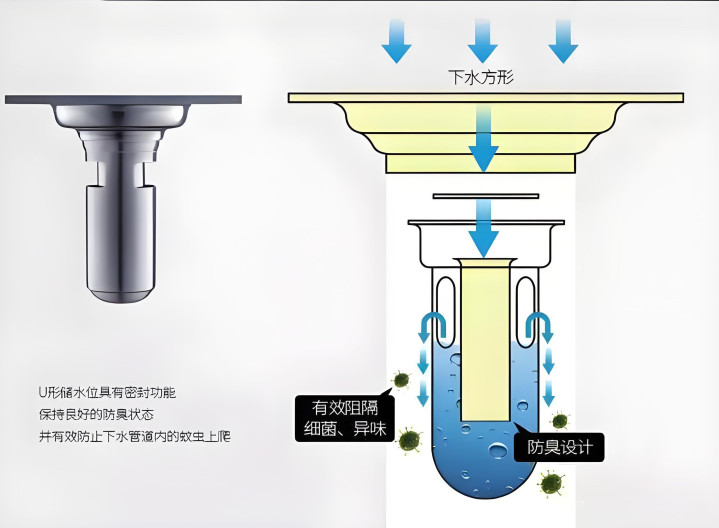 下水方形

U形储水位具有密封功能
保持良好的防臭状态
并有效防止下水管道内的蚊虫上爬

有效阻隔
细菌、异味

防臭设计