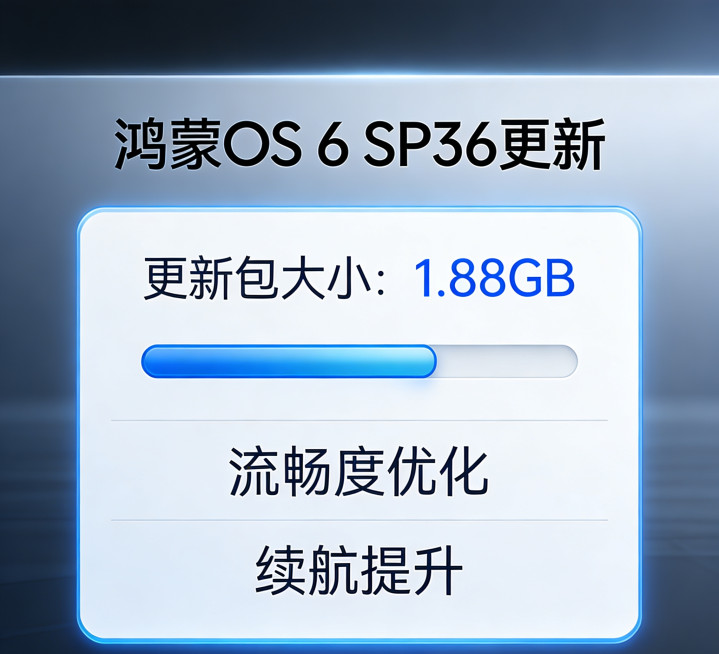 鸿蒙OS 6 SP36更新

更新包大小：1.88GB

流畅度优化

续航提升