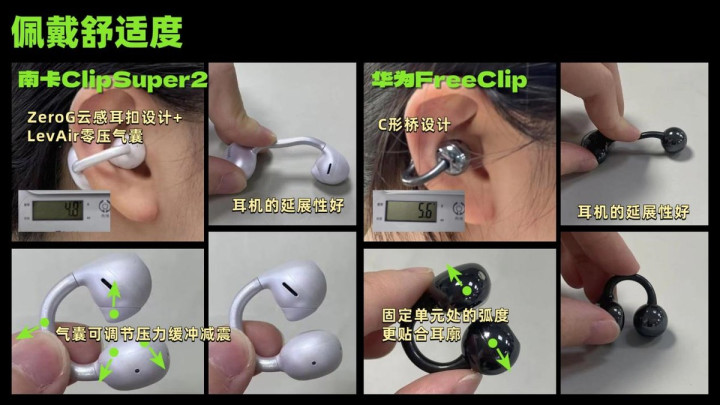 佩戴舒适度

南卡ClipSuper2

ZeroG云感耳扣设计+
LevAir零压气囊

4.8

耳机的延展性好

气囊可调节压力缓冲减震

华为FreeClip

C形桥设计

5.6

耳机的延展性好

固定单元处的弧度
更贴合耳廓