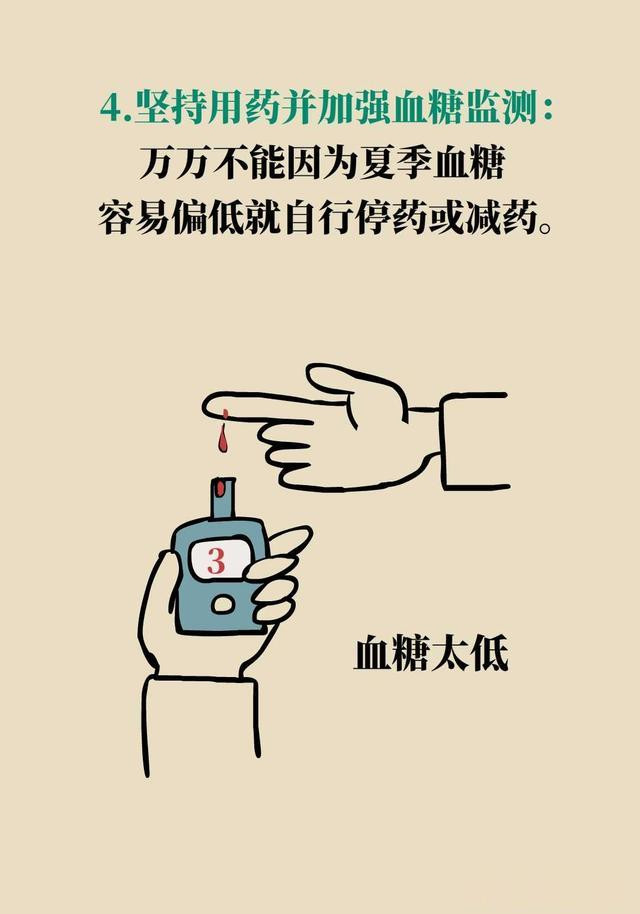 4.坚持用药并加强血糖监测：
万万不能因为夏季血糖容易偏低就自行停药或减药。

3

血糖太低