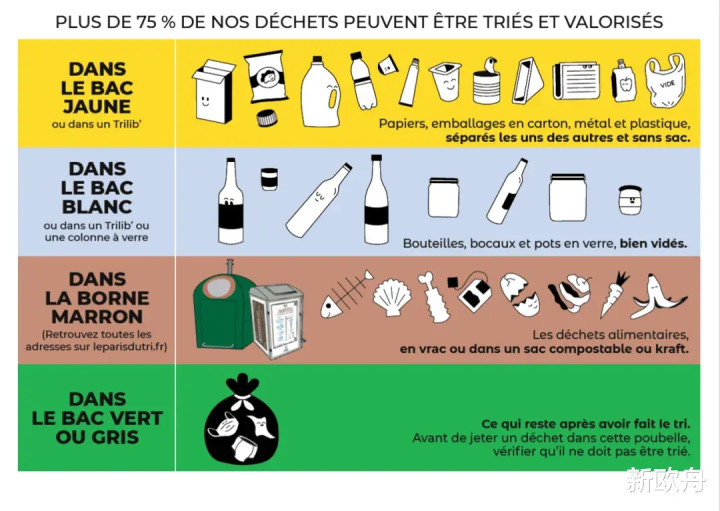 PLUS DE 75 % DE NOS DÉCHETS PEUVENT ÊTRE TRIÉS ET VALORISÉS

DANS LE BAC JAUNE
ou dans un Trilib'

VIDE

Papiers, emballages en carton, métal et plastique, séparés les uns des autres et sans sac.

DANS LE BAC BLANC
ou dans un Trilib' ou une colonne à verre

Bouteilles, bocaux et pots en verre, bien vidés.

DANS LA BORNE MARRON
(Retrouvez toutes les adresses sur leparisdutri.fr)

Les déchets alimentaires, en vrac ou dans un sac compostable ou kraft.

DANS LE BAC VERT OU GRIS

Ce qui reste après avoir fait le tri.
Avant de jeter un déchet dans cette poubelle, vérifier qu'il ne doit pas être trié.

新欧舟