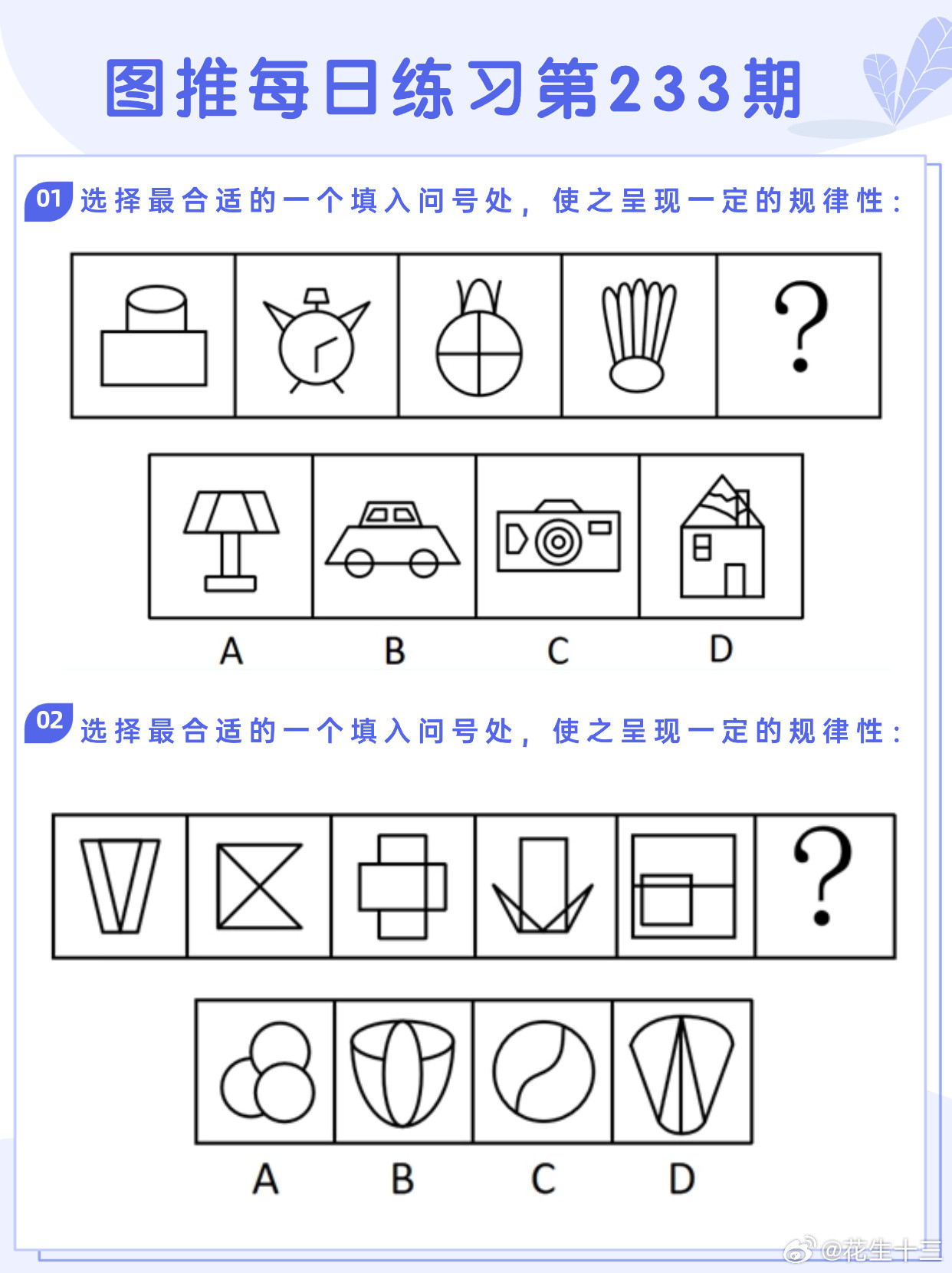 图推每日练习第233期

01 选择最合适的一个填入问号处，使之呈现一定的规律性：

?

A B C D

02 选择最合适的一个填入问号处，使之呈现一定的规律性：

?

A B C D

@花生十三