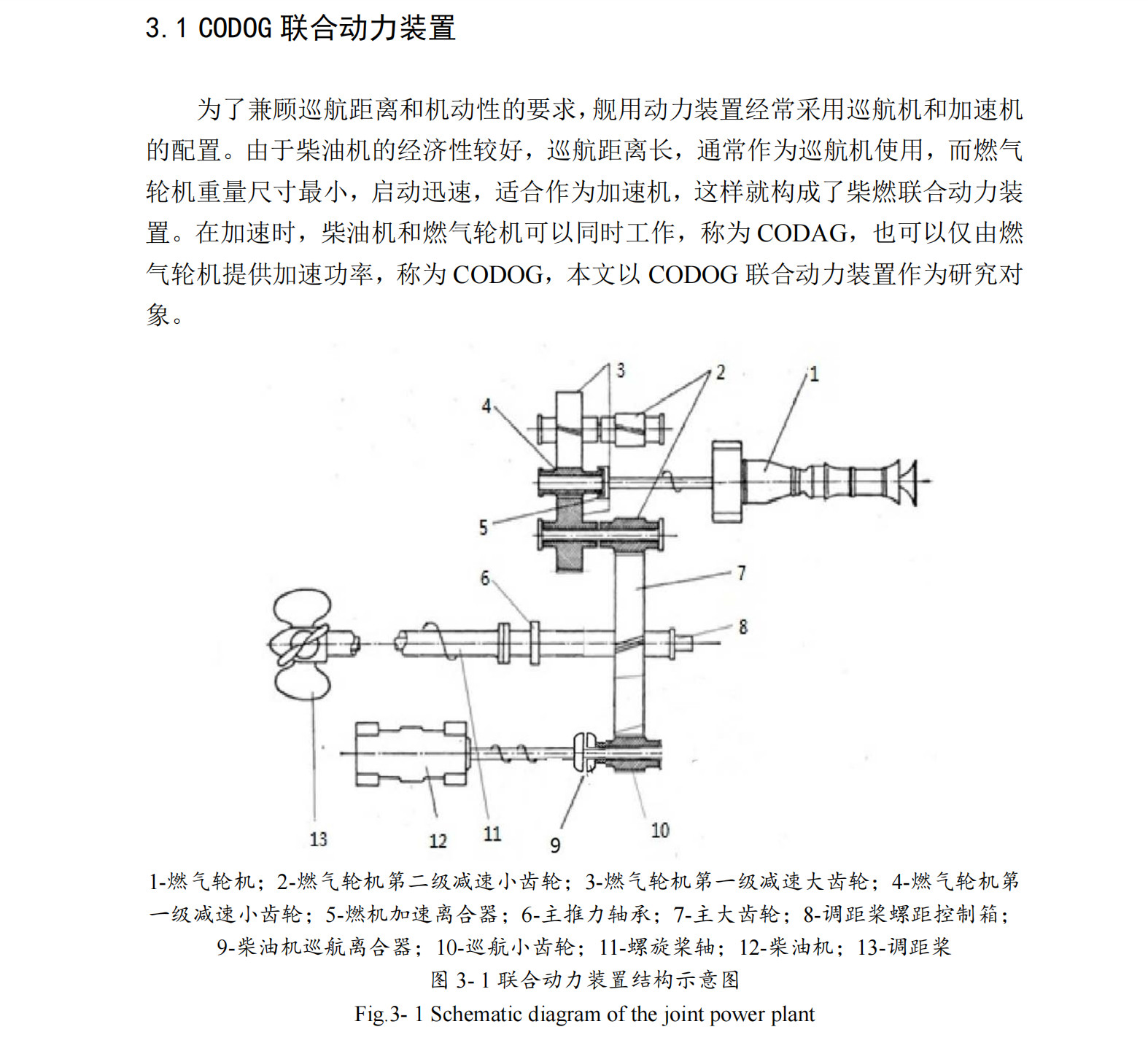 3.1 CODOG 联合动力装置

为了兼顾巡航距离和机动性的要求，舰用动力装置经常采用巡航机和加速机的配置。由于柴油机的经济性较好，巡航距离长，通常作为巡航机使用，而燃气轮机重量尺寸最小，启动迅速，适合作为加速机，这样就构成了柴燃联合动力装置。在加速时，柴油机和燃气轮机可以同时工作，称为 CODAG，也可以仅由燃气轮机提供加速功率，称为 CODOG，本文以 CODOG 联合动力装置作为研究对象。

3
2
1
4
5
6
7
8
13
12
11
9
10

1-燃气轮机；2-燃气轮机第二级减速小齿轮；3-燃气轮机第一级减速大齿轮；4-燃气轮机第一级减速小齿轮；5-燃机加速离合器；6-主推力轴承；7-主大齿轮；8-调距桨螺距控制箱；9-柴油机巡航离合器；10-巡航小齿轮；11-螺旋桨轴；12-柴油机；13-调距桨

图 3- 1 联合动力装置结构示意图

Fig.3- 1 Schematic diagram of the joint power plant