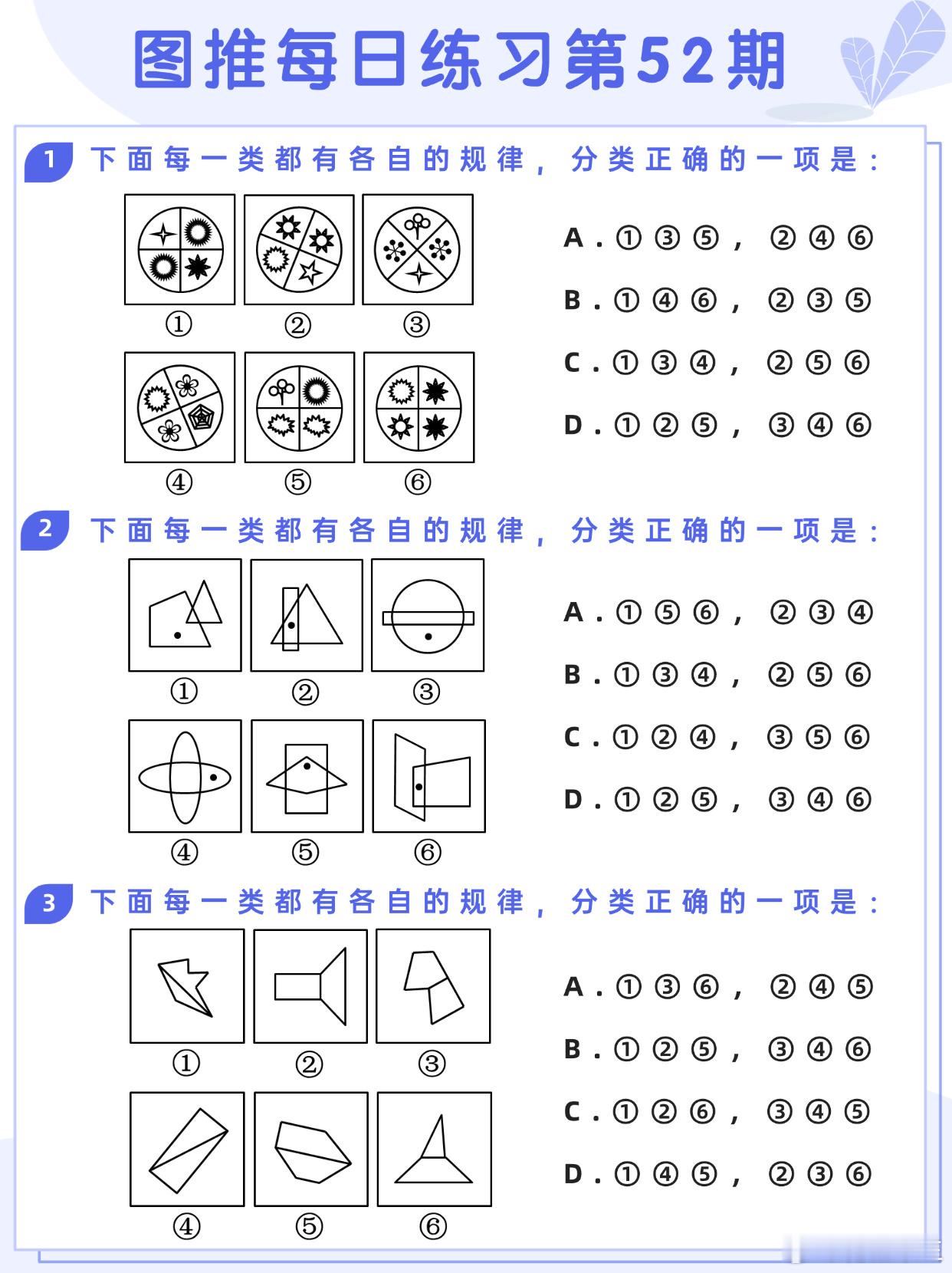 图推每日练习第52期

1 下面每一类都有各自的规律，分类正确的一项是：

① ② ③
④ ⑤ ⑥

A．①③⑤，②④⑥
B．①④⑥，②③⑤
C．①③④，②⑤⑥
D．①②⑤，③④⑥

2 下面每一类都有各自的规律，分类正确的一项是：

① ② ③
④ ⑤ ⑥

A．①⑤⑥，②③④
B．①③④，②⑤⑥
C．①②④，③⑤⑥
D．①②⑤，③④⑥

3 下面每一类都有各自的规律，分类正确的一项是：

① ② ③
④ ⑤ ⑥

A．①③⑥，②④⑤
B．①②⑤，③④⑥
C．①②⑥，③④⑤
D．①④⑤，②③⑥