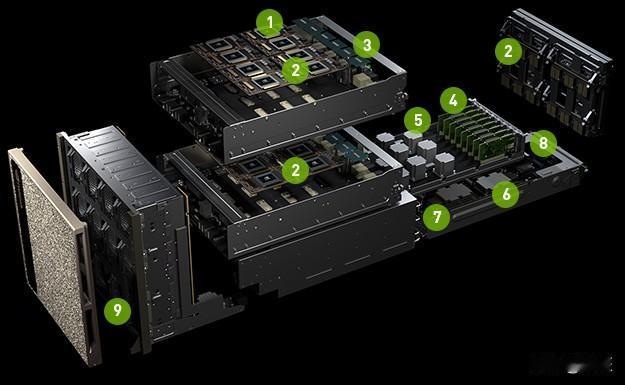 1
3
2
2
4
5
8
2
6
7
9