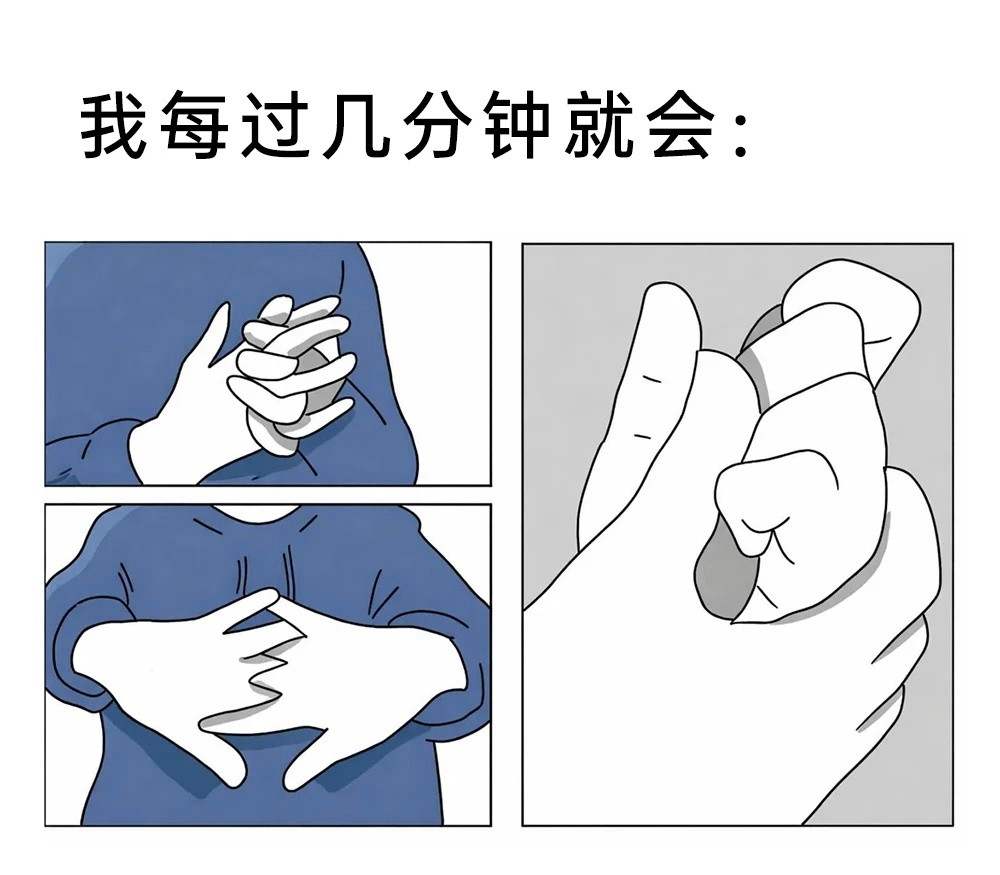 我每过几分钟就会：