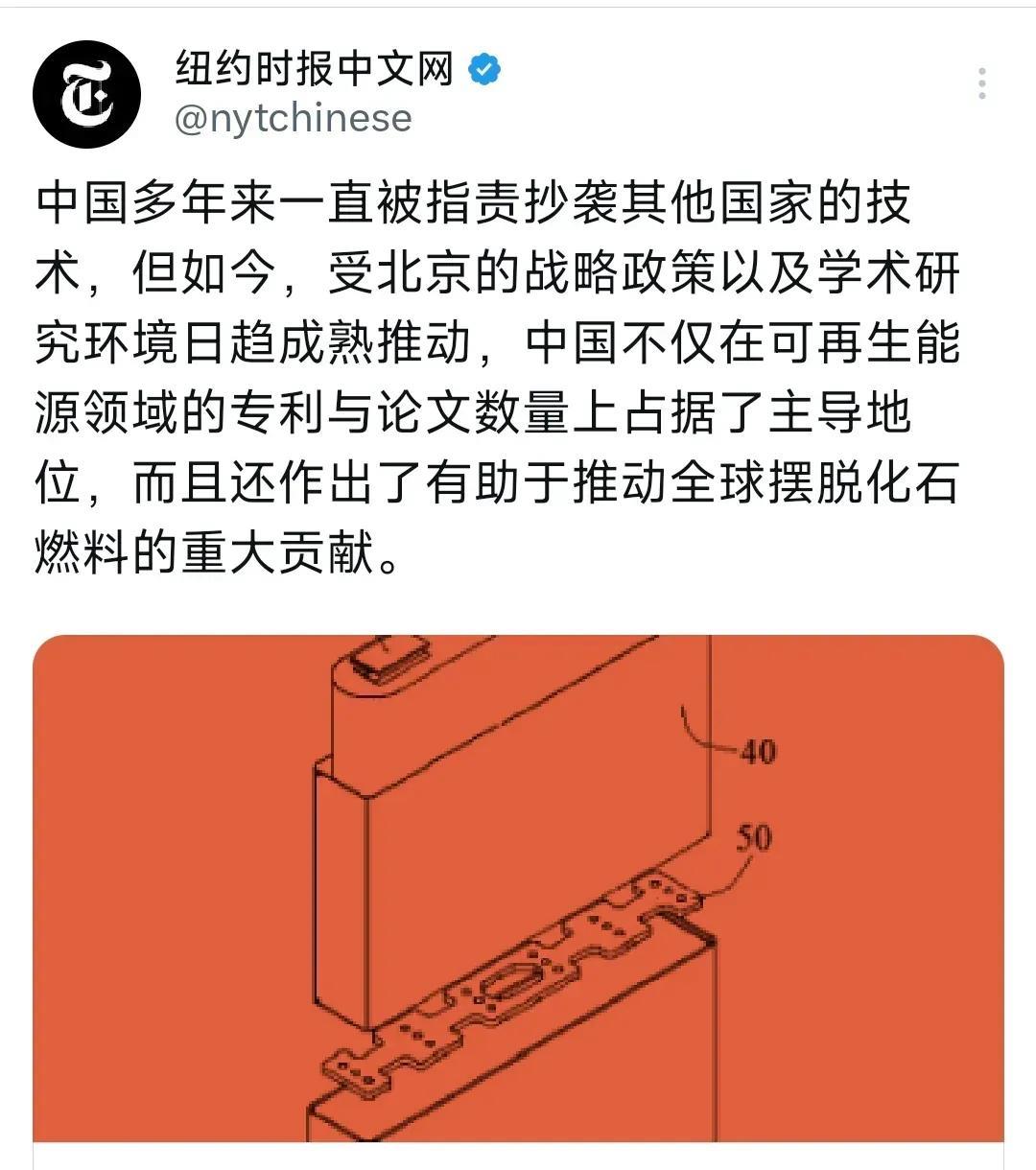 纽约时报中文网
@nytchinese

中国多年来一直被指责抄袭其他国家的技术，但如今，受北京的战略政策以及学术研究环境日趋成熟推动，中国不仅在可再生能源领域的专利与论文数量上占据了主导地位，而且还作出了有助于推动全球摆脱化石燃料的重大贡献。

40
50