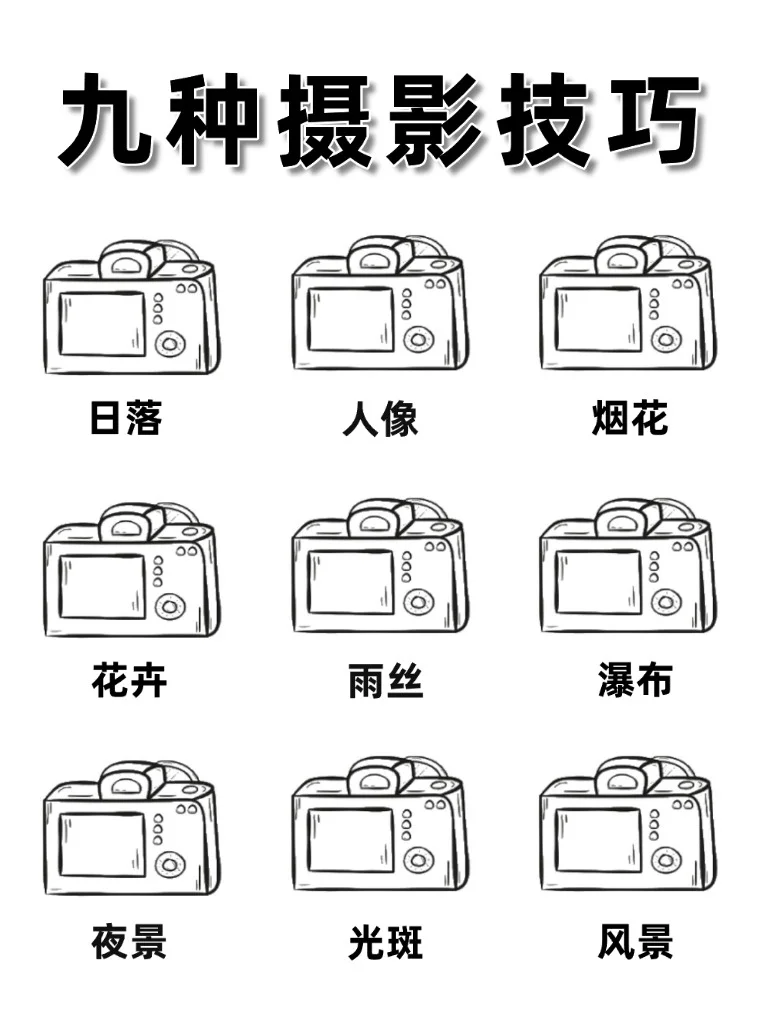 九种摄影技巧

日落

人像

烟花

花卉

雨丝

瀑布

夜景

光斑

风景