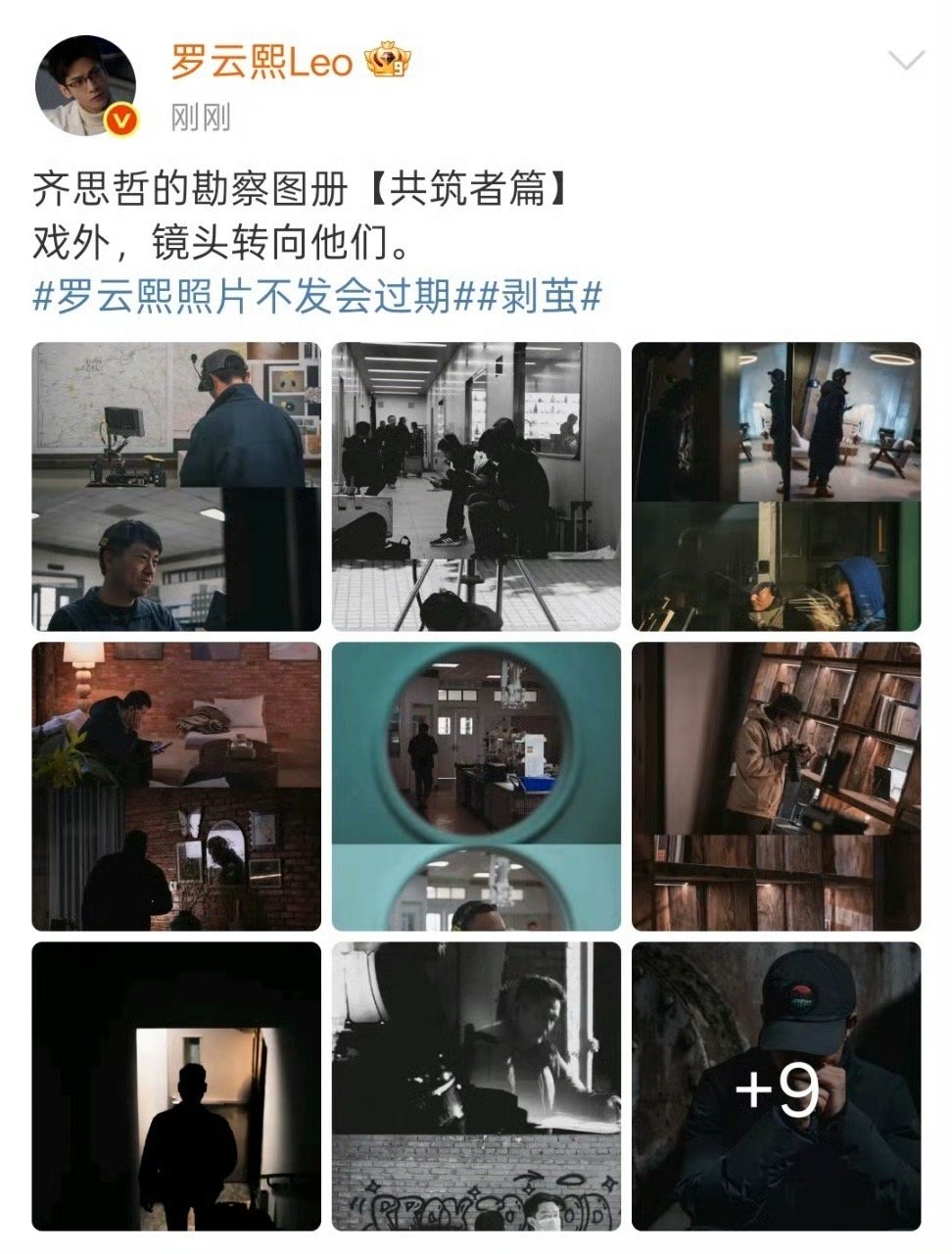 罗云熙Leo
刚刚

齐思哲的勘察图册【共筑者篇】
戏外，镜头转向他们。
#罗云熙照片不发会过期##剥茧#

+9