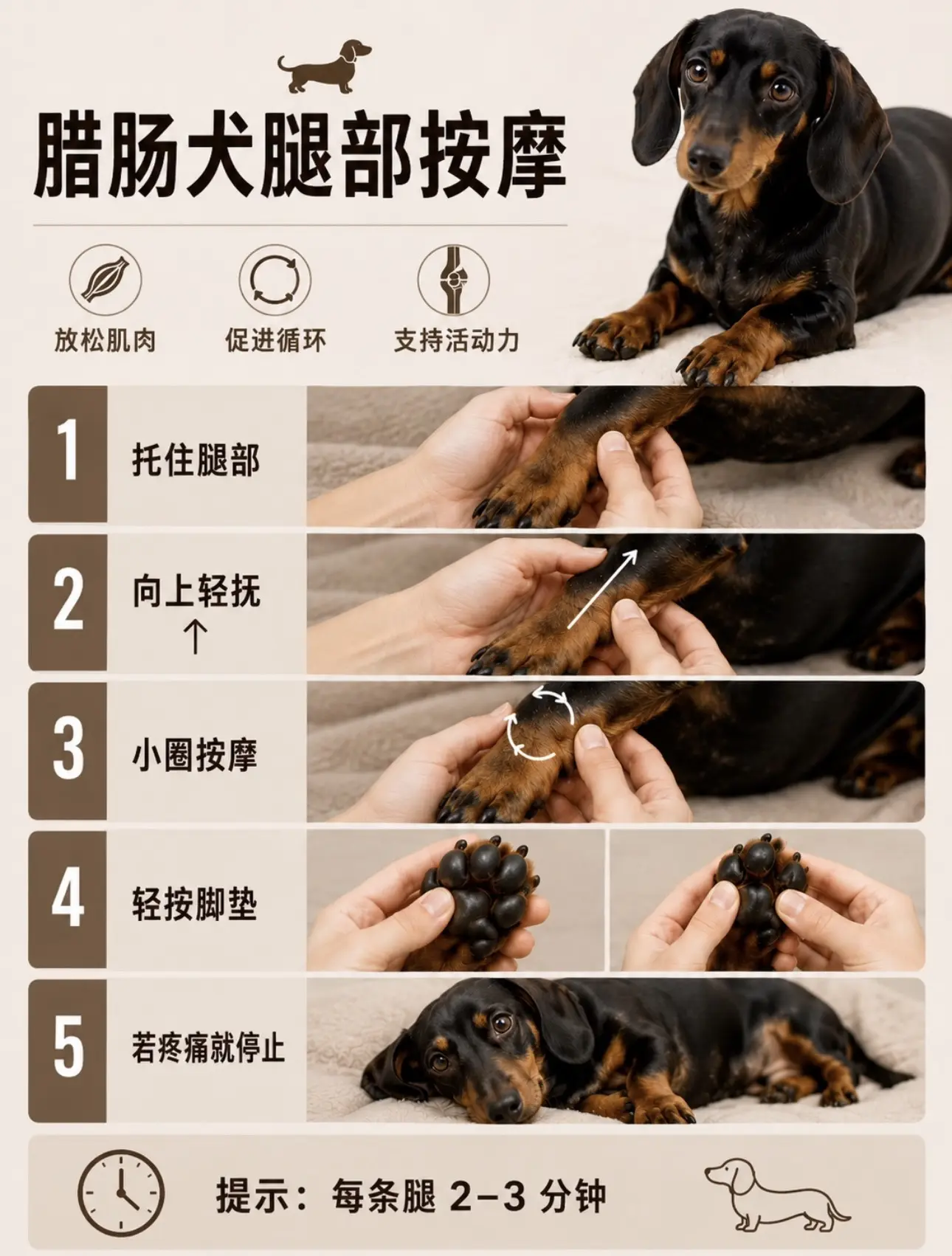 腊肠犬腿部按摩

放松肌肉
促进循环
支持活动力

1 托住腿部

2 向上轻抚 ↑

3 小圈按摩

4 轻按脚垫

5 若疼痛就停止

提示：每条腿 2–3 分钟