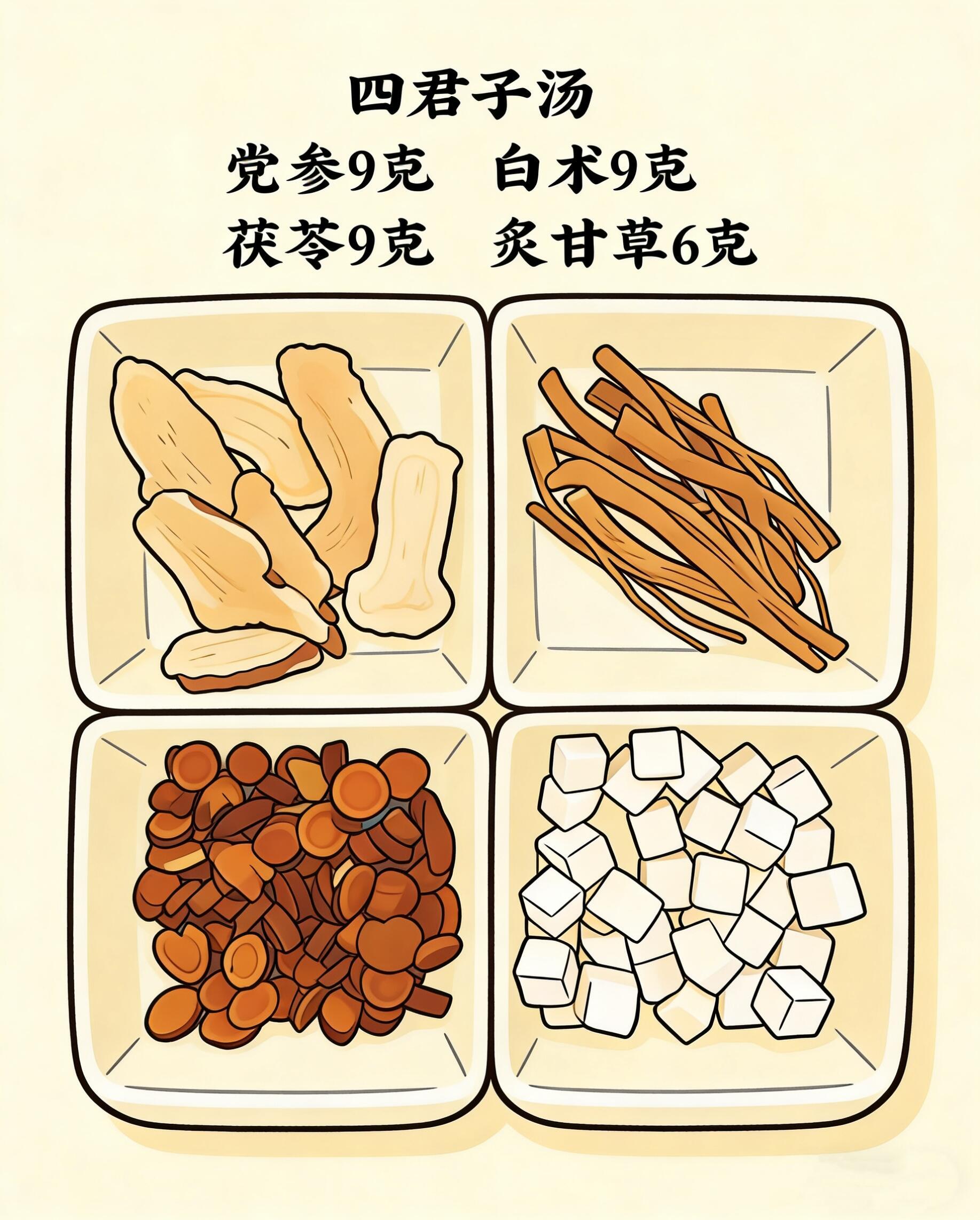 四君子汤

党参9克　白术9克

茯苓9克　炙甘草6克