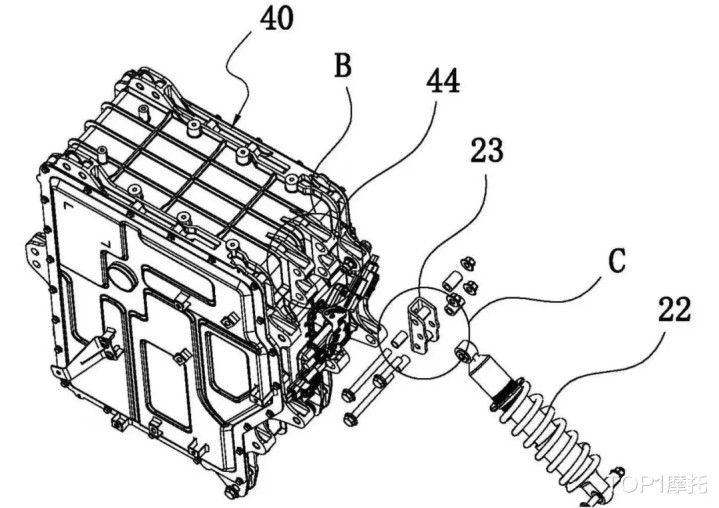 40
B
44
23
C
22
TOP1摩托