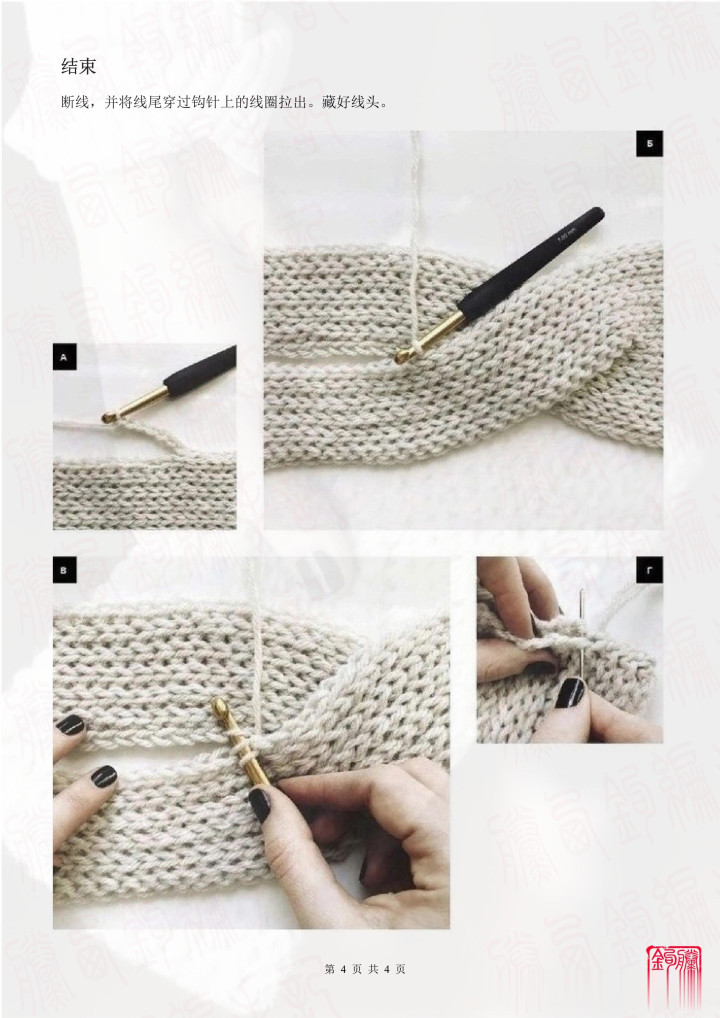 结束

断线，并将线尾穿过钩针上的线圈拉出。藏好线头。

Б

А

В

Г

第 4 页 共 4 页