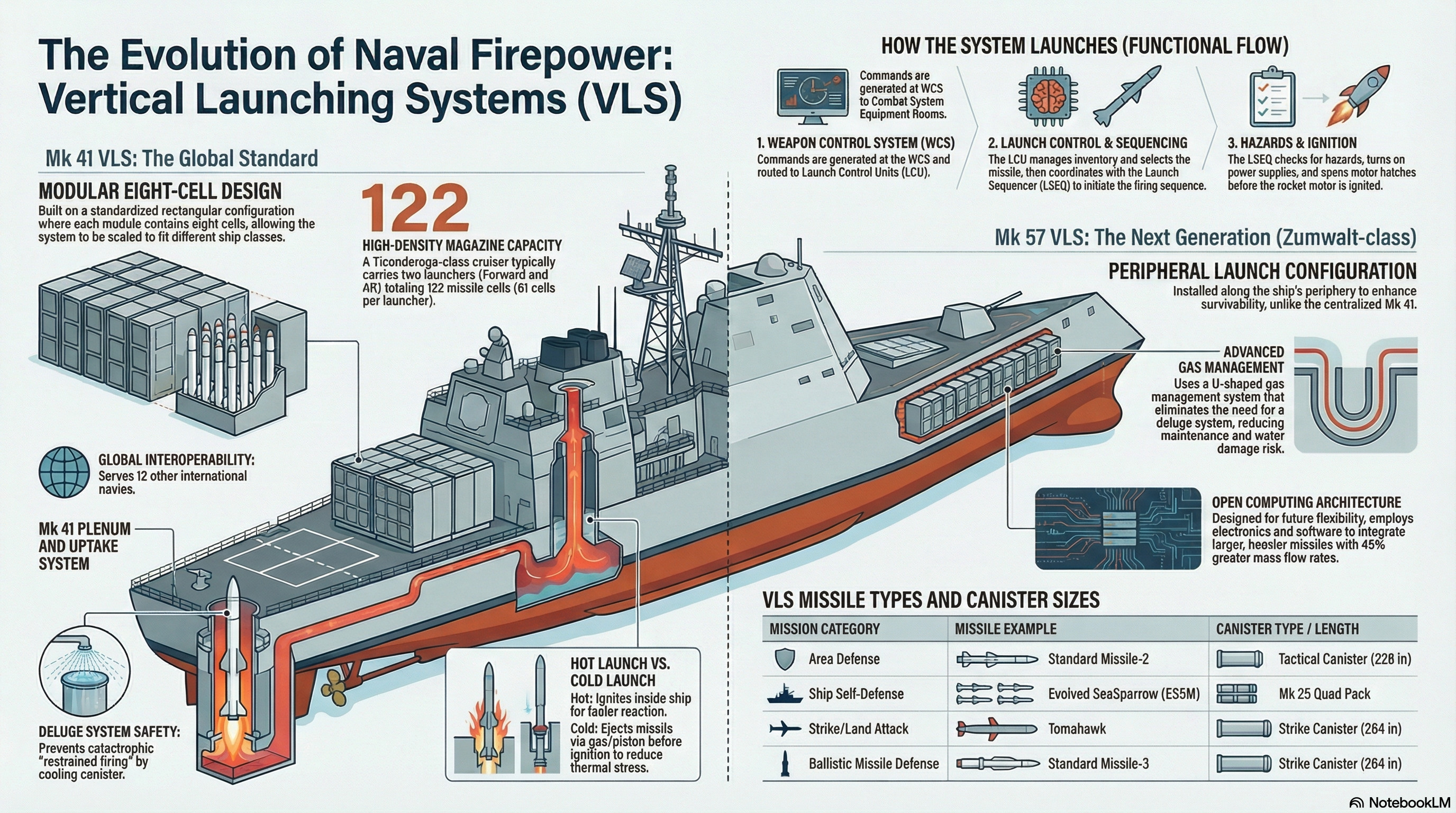 The Evolution of Naval Firepower: Vertical Launching Systems (VLS)

Mk 41 VLS: The Global Standard

MODULAR EIGHT-CELL DESIGN
Built on a standardized rectangular configuration where each mudule contains eight cells, allowing the system to be scaled to fit different ship classes.

122
HIGH-DENSITY MAGAZINE CAPACITY
A Ticonderoga-class cruiser typically carries two launchers (Forward and AR) totaling 122 missile cells (61 cells per launcher).

GLOBAL INTEROPERABILITY:
Serves 12 other international navies.

Mk 41 PLENUM AND UPTAKE SYSTEM

DELUGE SYSTEM SAFETY:
Prevents catactrophic "restrained firing" by cooling canister.

HOT LAUNCH VS. COLD LAUNCH
Hot: Ignites inside ship for faoler reaction.
Cold: Ejects missils via gas/piston before ignition to reduce thermal stress.

HOW THE SYSTEM LAUNCHES (FUNCTIONAL FLOW)

Commands are generated at WCS to Combat System Equipment Rooms.

1. WEAPON CONTROL SYSTEM (WCS)
Commands are generated at the WCS and routed to Launch Control Units (LCU).

2. LAUNCH CONTROL & SEQUENCING
The LCU manages inventory and selects the missile, then coordinates with the Launch Sequencer (LSEQ) to initiate the firing sequence.

3. HAZARDS & IGNITION
The LSEQ checks for hazards, turns on power supplies, and spens motor hatches before the rocket motor is ignited.

Mk 57 VLS: The Next Generation (Zumwalt-class)

PERIPHERAL LAUNCH CONFIGURATION
Installed along the ship's periphery to enhance survivability, unlike the centralized Mk 41.

ADVANCED GAS MANAGEMENT
Uses a U-shaped gas management system that eliminates the need for a deluge system, reducing maintenance and water damage risk.

OPEN COMPUTING ARCHITECTURE
Designed for future flexibility, employs electronics and software to integrate larger, heesler missiles with 45% greater mass flow rates.

VLS MISSILE TYPES AND CANISTER SIZES

| MISSION CATEGORY | MISSILE EXAMPLE | CANISTER TYPE / LENGTH |
|---|---|---|
| Area Defense | Standard Missile-2 | Tactical Canister (228 in) |
| Ship Self-Defense | Evoived SeaSparrow (ES5M) | Mk 25 Quad Pack |
| Strike/Land Attack | Tomahawk | Strike Canister (264 in) |
| Ballistic Missile Defense | Standard Missile-3 | Strike Canister (264 in) |

NotebookLM