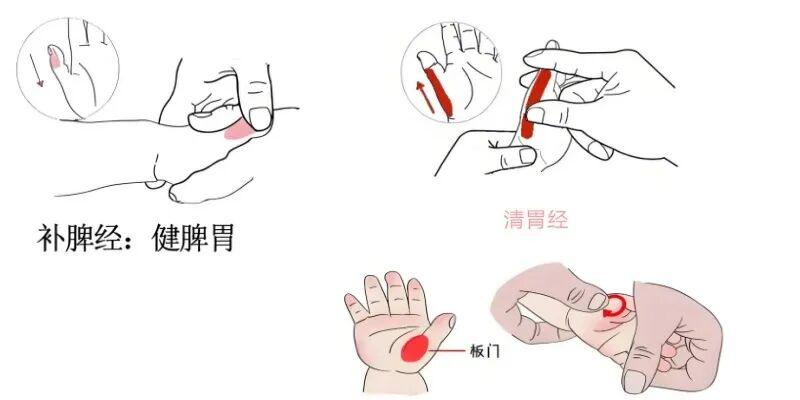 补脾经：健脾胃

清胃经

板门