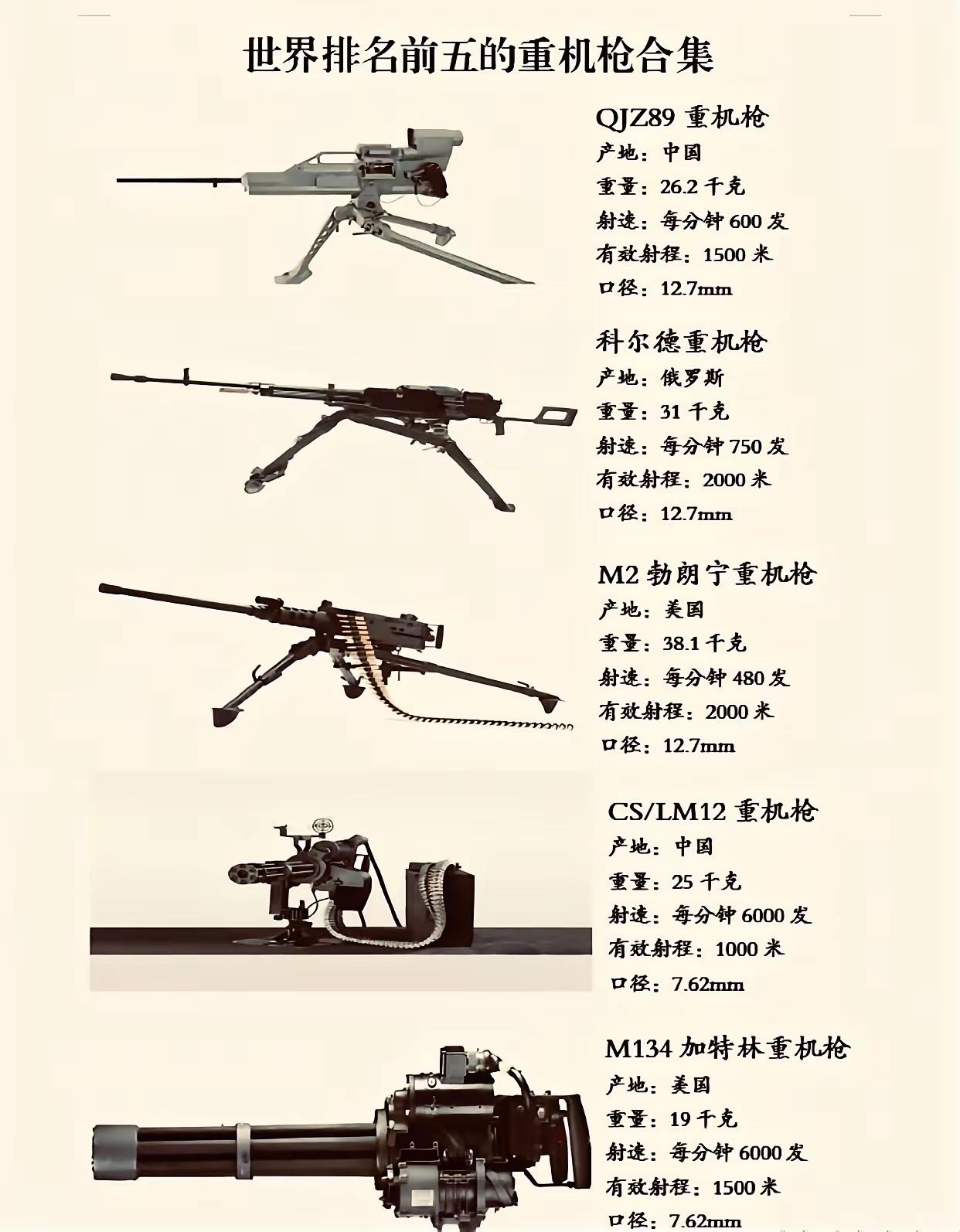 世界排名前五的重机枪合集

QJZ89 重机枪
产地：中国
重量：26.2 千克
射速：每分钟 600 发
有效射程：1500 米
口径：12.7mm

科尔德重机枪
产地：俄罗斯
重量：31 千克
射速：每分钟 750 发
有效射程：2000 米
口径：12.7mm

M2 勃朗宁重机枪
产地：美国
重量：38.1 千克
射速：每分钟 480 发
有效射程：2000 米
口径：12.7mm

CS/LM12 重机枪
产地：中国
重量：25 千克
射速：每分钟 6000 发
有效射程：1000 米
口径：7.62mm

M134 加特林重机枪
产地：美国
重量：19 千克
射速：每分钟 6000 发
有效射程：1500 米
口径：7.62mm