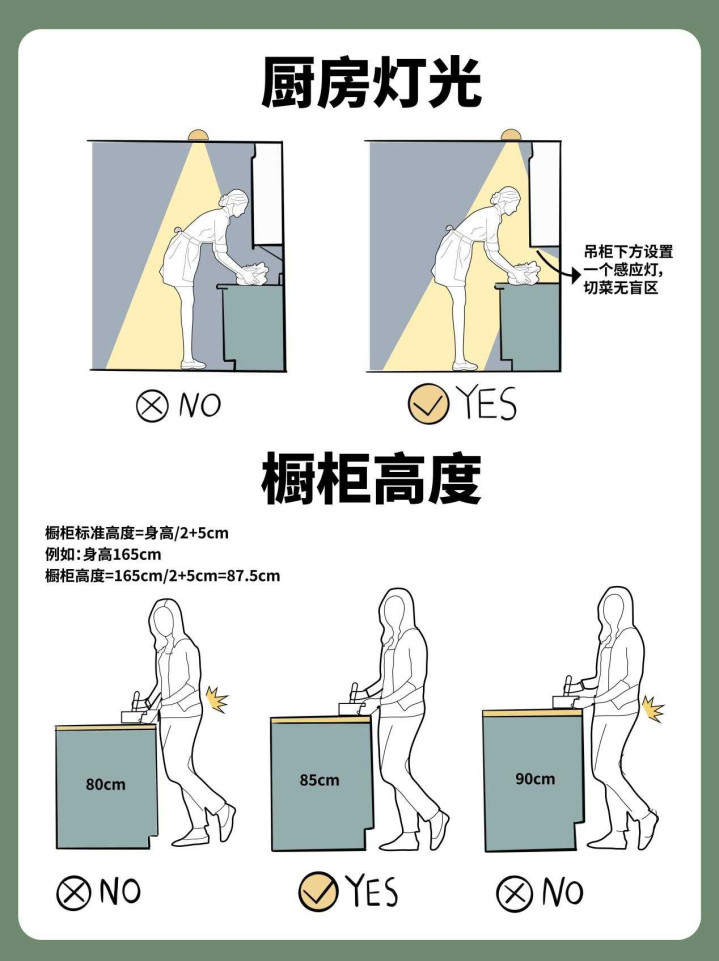 厨房灯光

吊柜下方设置一个感应灯，切菜无盲区

NO

YES

橱柜高度

橱柜标准高度=身高/2+5cm
例如：身高165cm
橱柜高度=165cm/2+5cm=87.5cm

80cm

85cm

90cm

NO

YES

NO