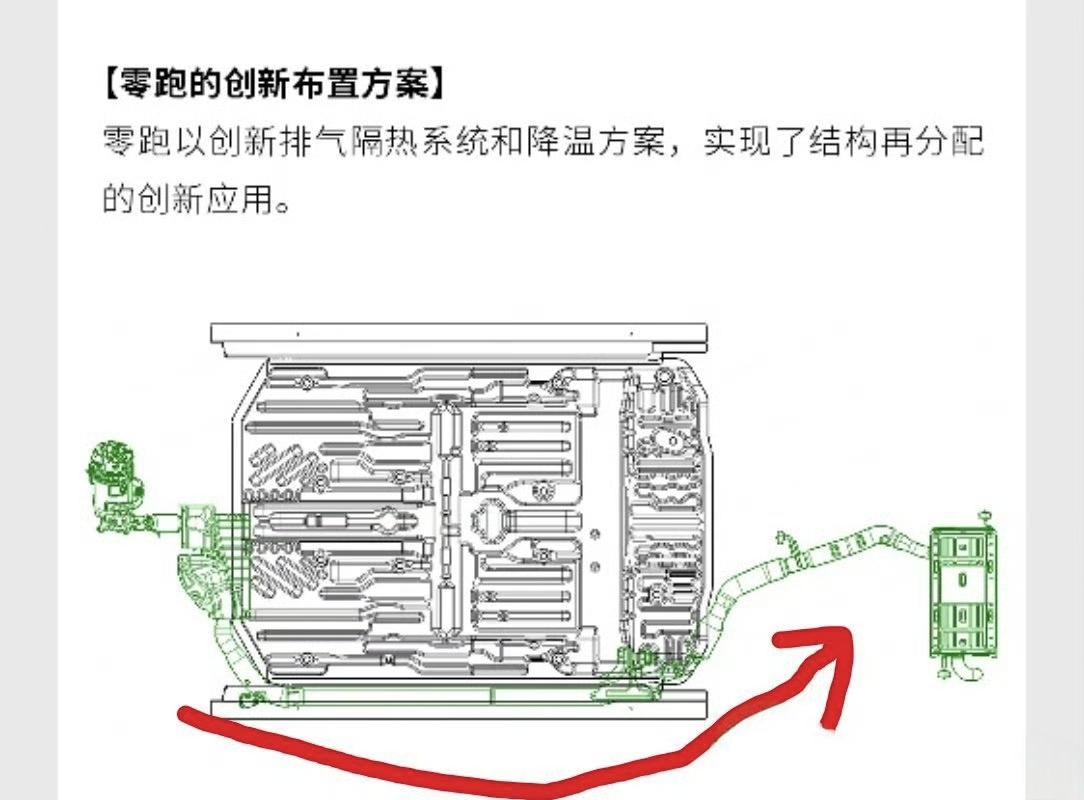 【零跑的创新布置方案】

零跑以创新排气隔热系统和降温方案，实现了结构再分配的创新应用。