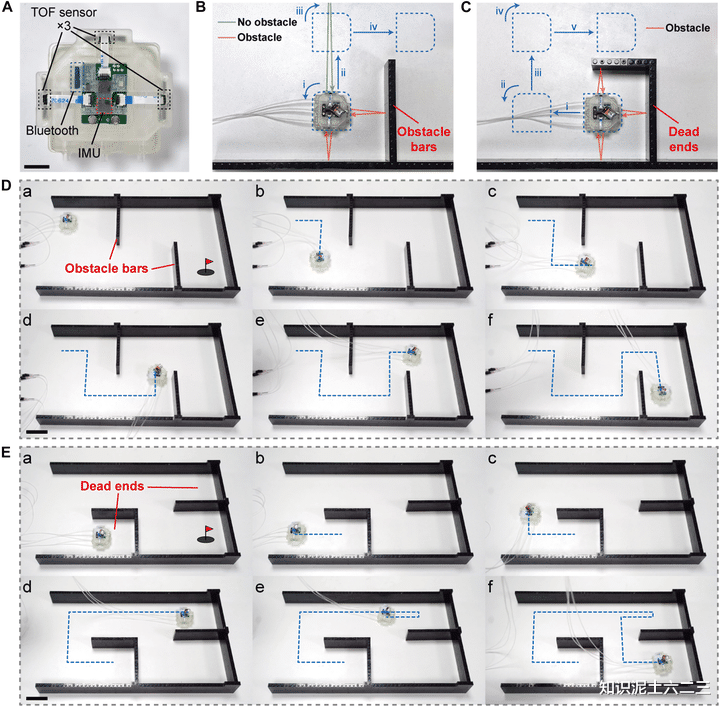 A
TOF sensor
×3
Bluetooth
IMU

B
No obstacle
Obstacle
iii
iv
ii
i
Obstacle bars

C
iv
v
Obstacle
iii
ii
i
Dead ends

D
a
Obstacle bars
b
c
d
e
f

E
a
Dead ends
b
c
d
e
f

知识泥土六二三