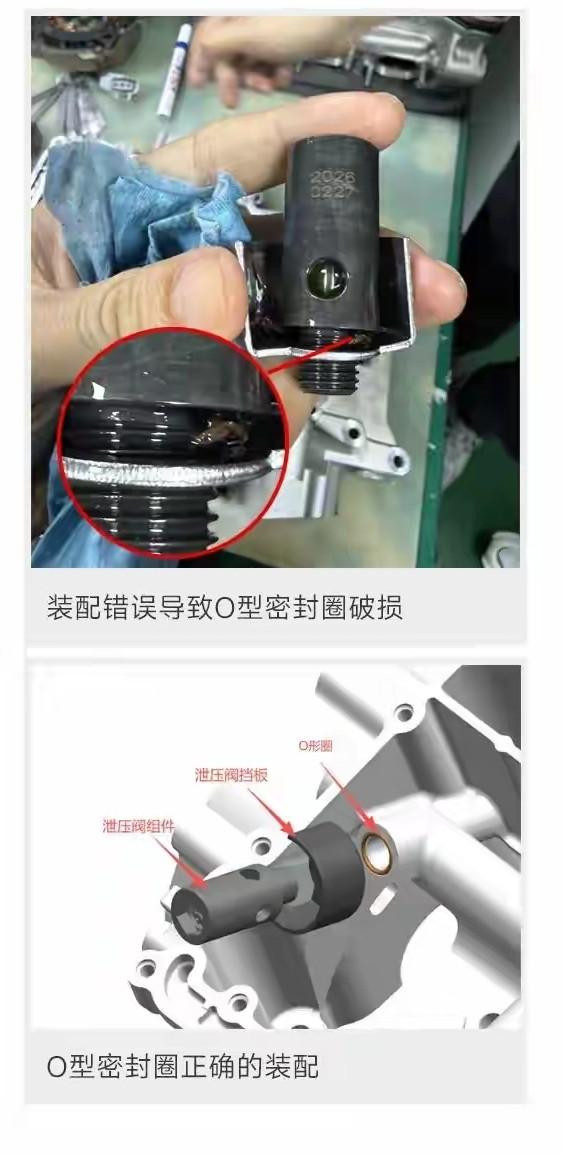 2026
0227
1L

装配错误导致O型密封圈破损

O形圈
泄压阀挡板
泄压阀组件

O型密封圈正确的装配