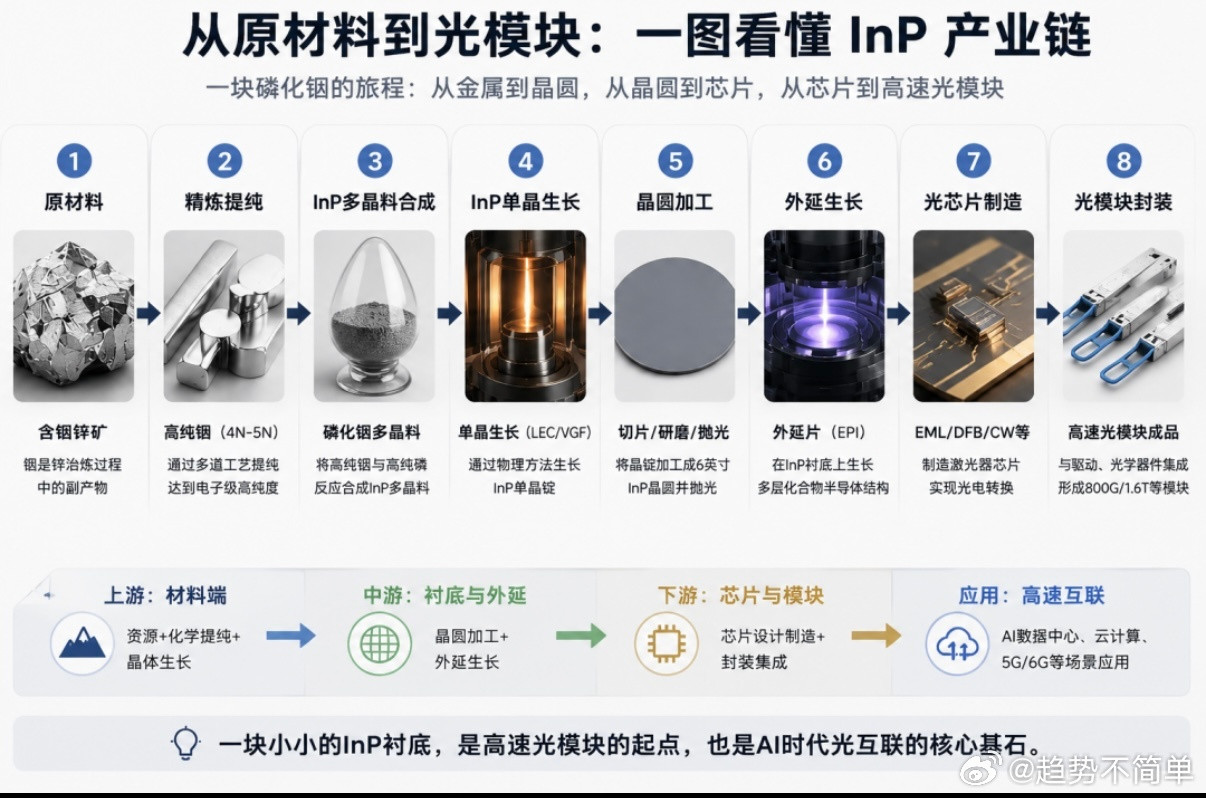 从原材料到光模块：一图看懂 InP 产业链

一块磷化铟的旅程：从金属到晶圆，从晶圆到芯片，从芯片到高速光模块

1
原材料
含铟锌矿
铟是锌冶炼过程中的副产物

2
精炼提纯
高纯铟（4N-5N）
通过多道工艺提纯达到电子级高纯度

3
InP多晶料合成
磷化铟多晶料
将高纯铟与高纯磷反应合成InP多晶料

4
InP单晶生长
单晶生长（LEC/VGF）
通过物理方法生长InP单晶锭

5
晶圆加工
切片/研磨/抛光
将晶锭加工成6英寸InP晶圆并抛光

6
外延生长
外延片（EPI）
在InP衬底上生长多层化合物半导体结构

7
光芯片制造
EML/DFB/CW等
制造激光器芯片实现光电转换

8
光模块封装
高速光模块成品
与驱动、光学器件集成形成800G/1.6T等模块

上游：材料端
资源+化学提纯+晶体生长

中游：衬底与外延
晶圆加工+外延生长

下游：芯片与模块
芯片设计制造+封装集成

应用：高速互联
AI数据中心、云计算、5G/6G等场景应用

一块小小的InP衬底，是高速光模块的起点，也是AI时代光互联的核心基石。

@趋势不简单