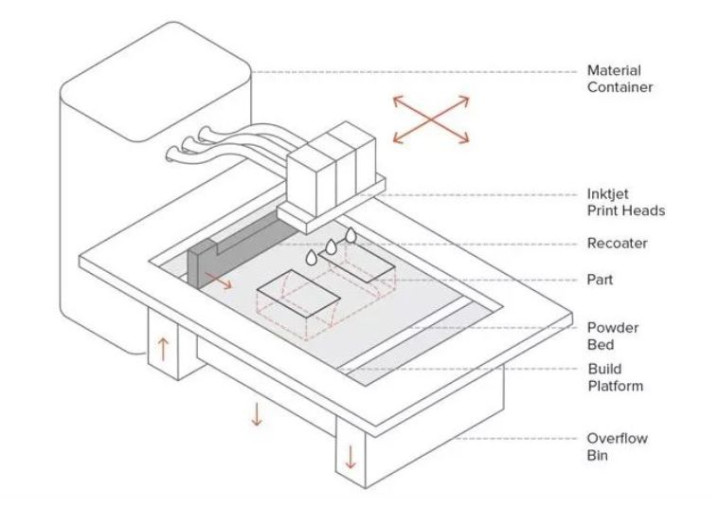 Material
Container

Inktjet
Print Heads

Recoater

Part

Powder
Bed

Build
Platform

Overflow
Bin