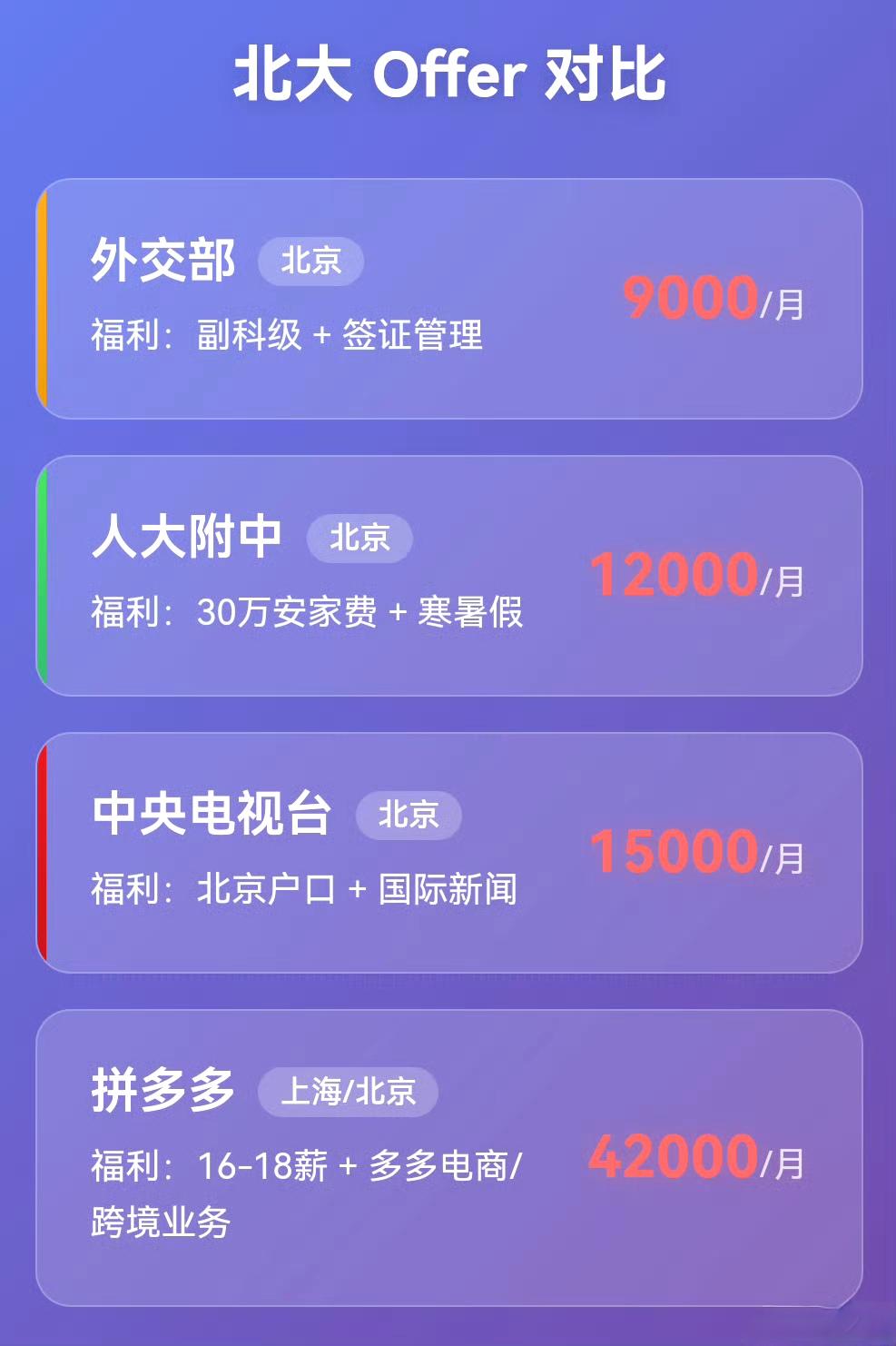 北大 Offer 对比

外交部 北京
福利：副科级 + 签证管理
9000/月

人大附中 北京
福利：30万安家费 + 寒暑假
12000/月

中央电视台 北京
福利：北京户口 + 国际新闻
15000/月

拼多多 上海/北京
福利：16-18薪 + 多多电商/跨境业务
42000/月