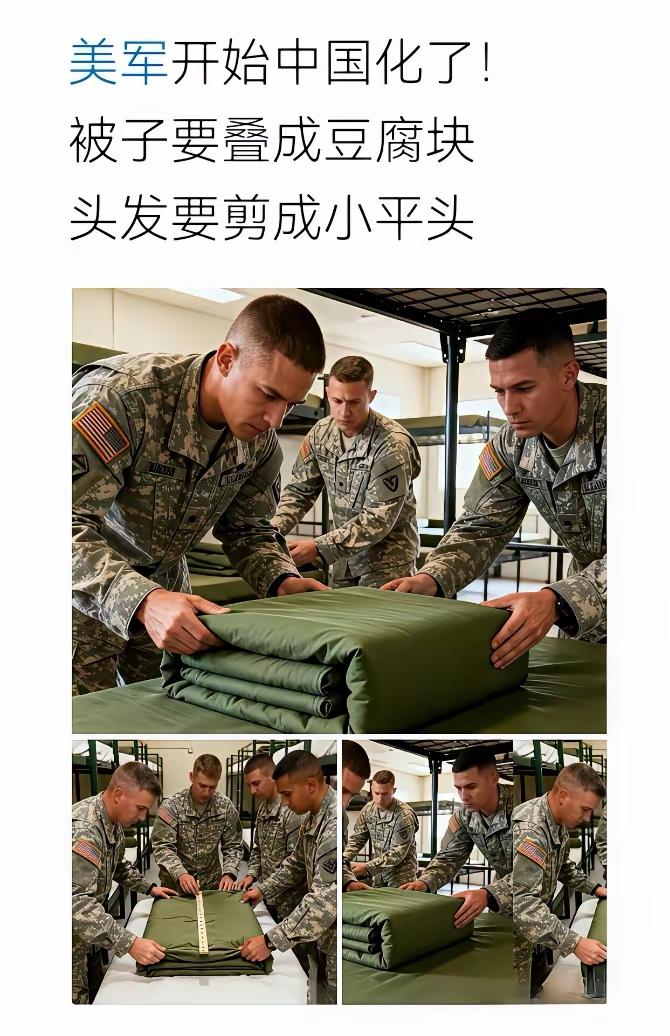 美军开始中国化了!
被子要叠成豆腐块
头发要剪成小平头