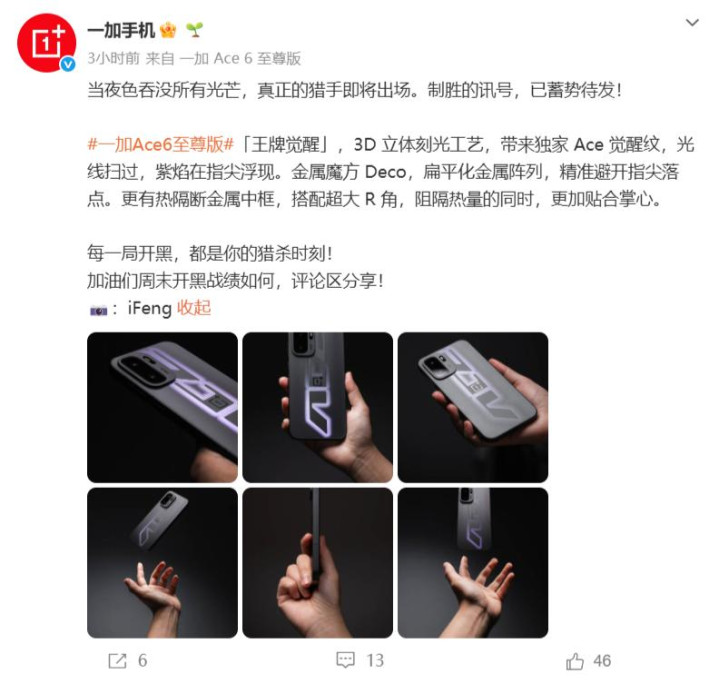 一加手机

3小时前 来自 一加 Ace 6 至尊版

当夜色吞没所有光芒，真正的猎手即将出场。制胜的讯号，已蓄势待发！

#一加Ace6至尊版#「王牌觉醒」，3D 立体刻光工艺，带来独家 Ace 觉醒纹，光线扫过，紫焰在指尖浮现。金属魔方 Deco，扁平化金属阵列，精准避开指尖落点。更有热隔断金属中框，搭配超大 R 角，阻隔热量的同时，更加贴合掌心。

每一局开黑，都是你的猎杀时刻！
加油们周末开黑战绩如何，评论区分享！
：iFeng 收起

6 13 46