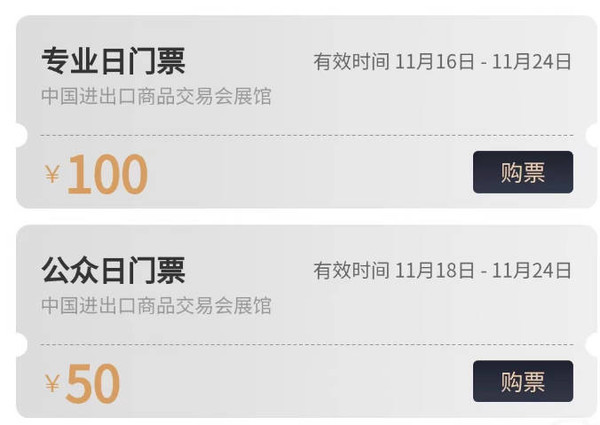 专业日门票
有效时间 11月16日 - 11月24日
中国进出口商品交易会展馆

¥100
购票

公众日门票
有效时间 11月18日 - 11月24日
中国进出口商品交易会展馆

¥50
购票