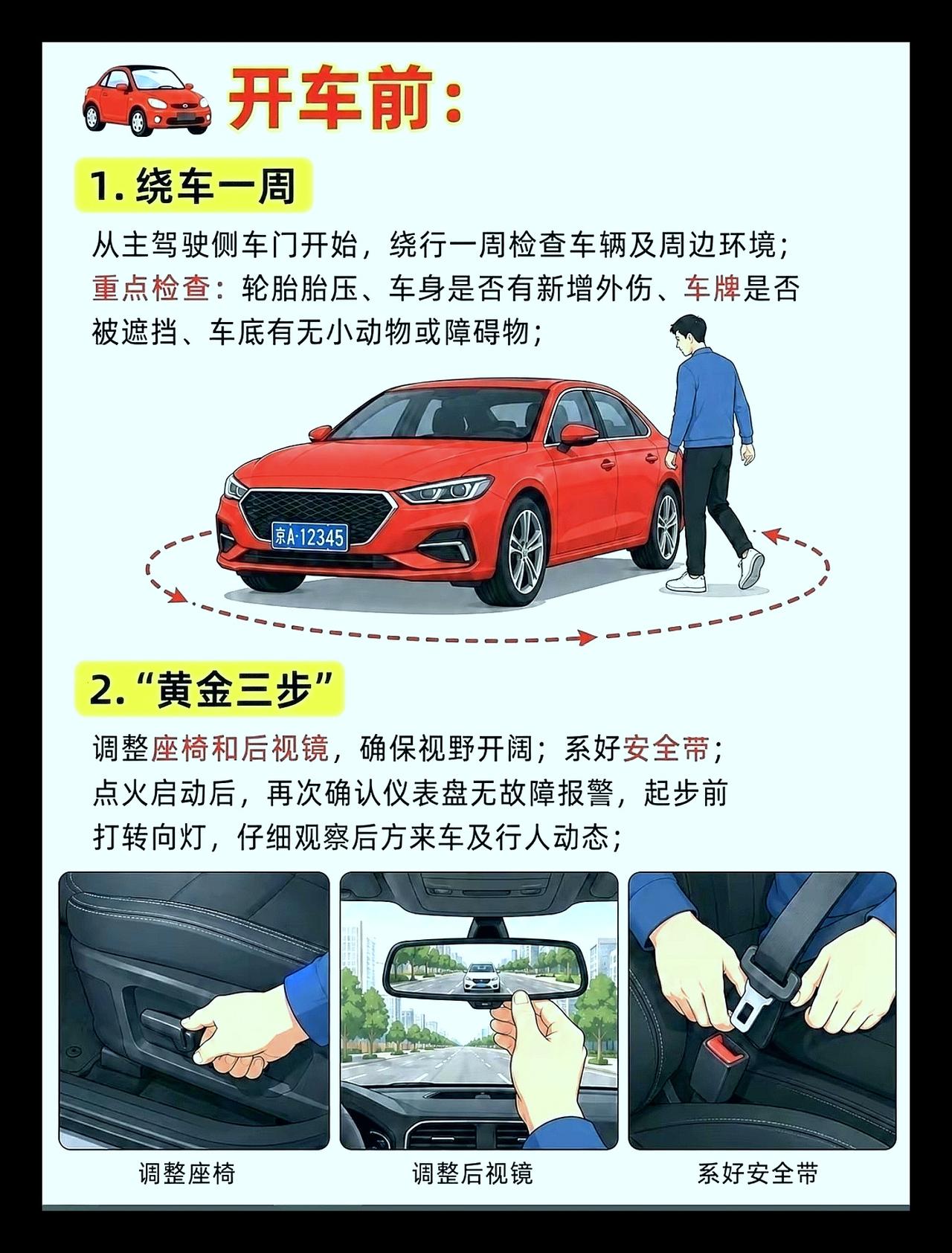 开车前：

1. 绕车一周

从主驾驶侧车门开始，绕行一周检查车辆及周边环境；重点检查：轮胎胎压、车身是否有新增外伤、车牌是否被遮挡、车底有无小动物或障碍物；

京A·12345

2. “黄金三步”

调整座椅和后视镜，确保视野开阔；系好安全带；点火启动后，再次确认仪表盘无故障报警，起步前打转向灯，仔细观察后方来车及行人动态；

调整座椅

调整后视镜

系好安全带