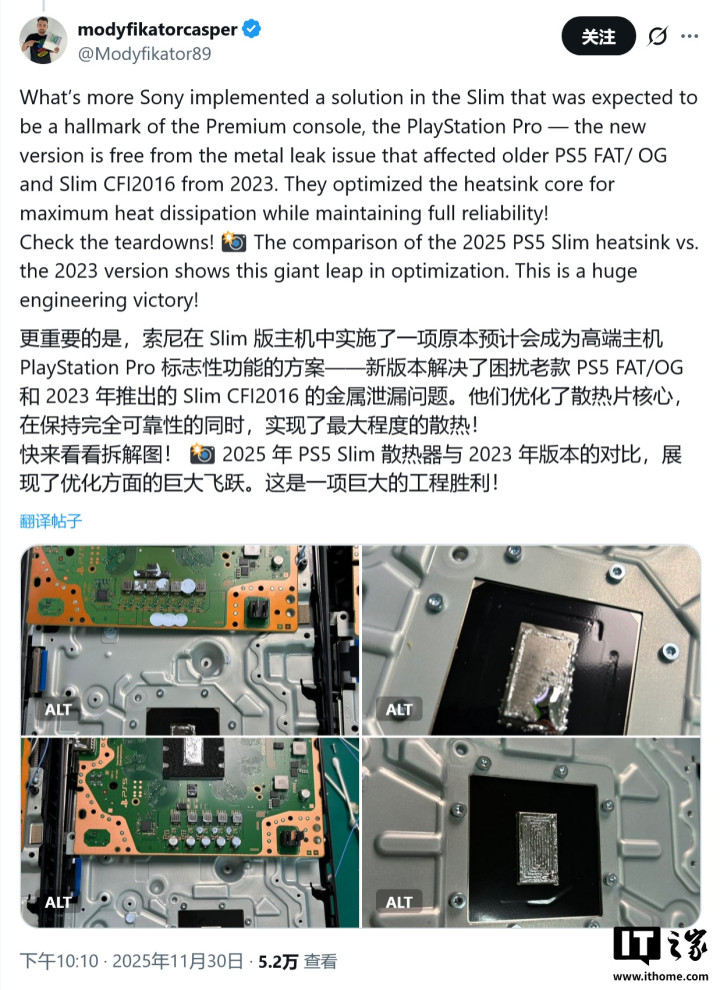 modyfikatorcasper
@Modyfikator89

关注

What's more Sony implemented a solution in the Slim that was expected to be a hallmark of the Premium console, the PlayStation Pro — the new version is free from the metal leak issue that affected older PS5 FAT/ OG and Slim CFI2016 from 2023. They optimized the heatsink core for maximum heat dissipation while maintaining full reliability!
Check the teardowns! 📸 The comparison of the 2025 PS5 Slim heatsink vs. the 2023 version shows this giant leap in optimization. This is a huge engineering victory!

更重要的是，索尼在 Slim 版主机中实施了一项原本预计会成为高端主机 PlayStation Pro 标志性功能的方案——新版本解决了困扰老款 PS5 FAT/OG 和 2023 年推出的 Slim CFI2016 的金属泄漏问题。他们优化了散热片核心，在保持完全可靠性的同时，实现了最大程度的散热！
快来看看拆解图！ 📸 2025 年 PS5 Slim 散热器与 2023 年版本的对比，展现了优化方面的巨大飞跃。这是一项巨大的工程胜利！

翻译帖子

ALT
ALT
ALT
ALT

下午10:10 · 2025年11月30日 · 5.2万 查看

IT之家
www.ithome.com