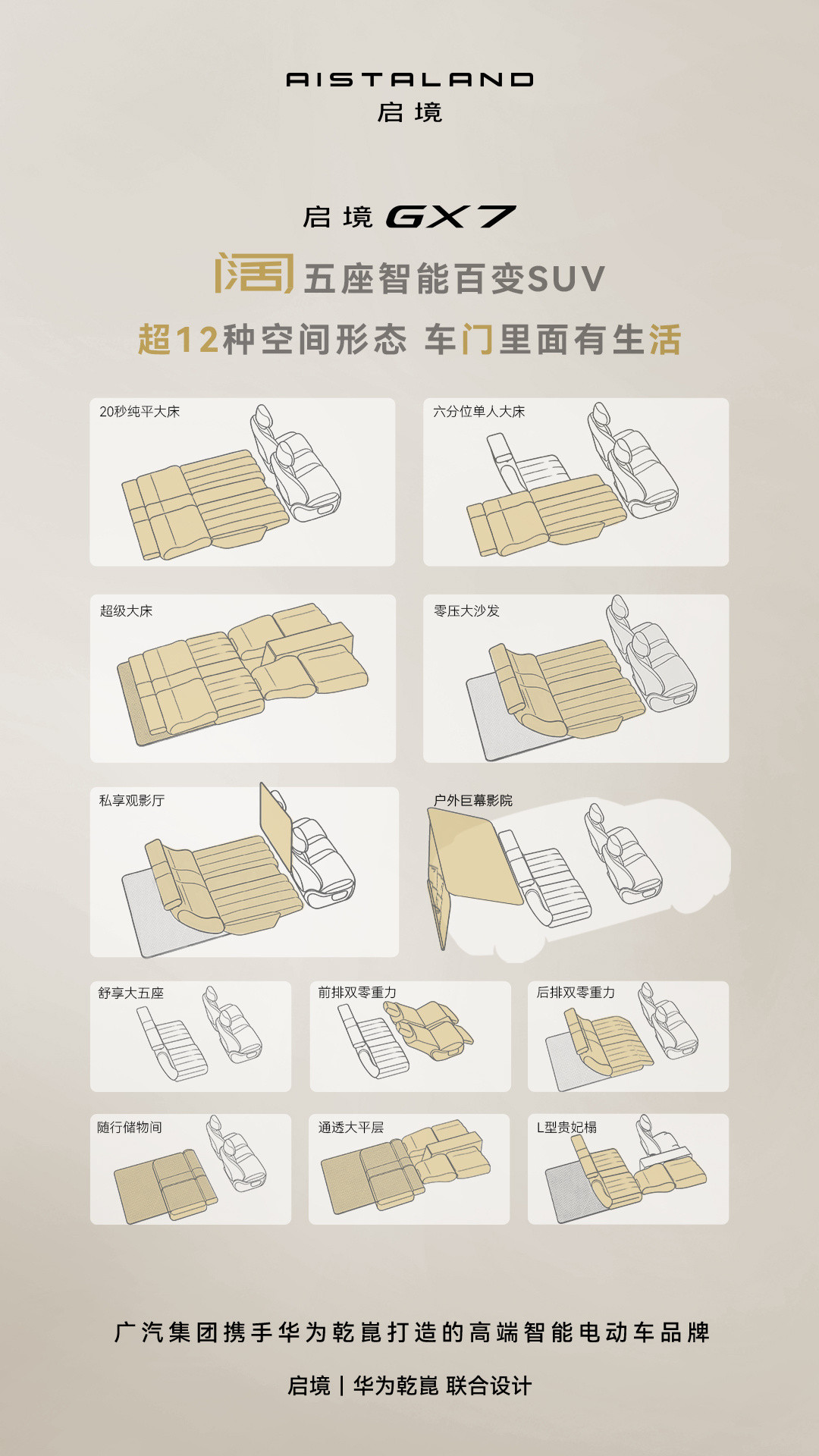 AISTALAND
启境

启境 GX7

阔 五座智能百变SUV

超12种空间形态 车门里面有生活

20秒纯平大床

六分位单人大床

超级大床

零压大沙发

私享观影厅

户外巨幕影院

舒享大五座

前排双零重力

后排双零重力

随行储物间

通透大平层

L型贵妃榻

广汽集团携手华为乾崑打造的高端智能电动车品牌

启境 | 华为乾崑 联合设计