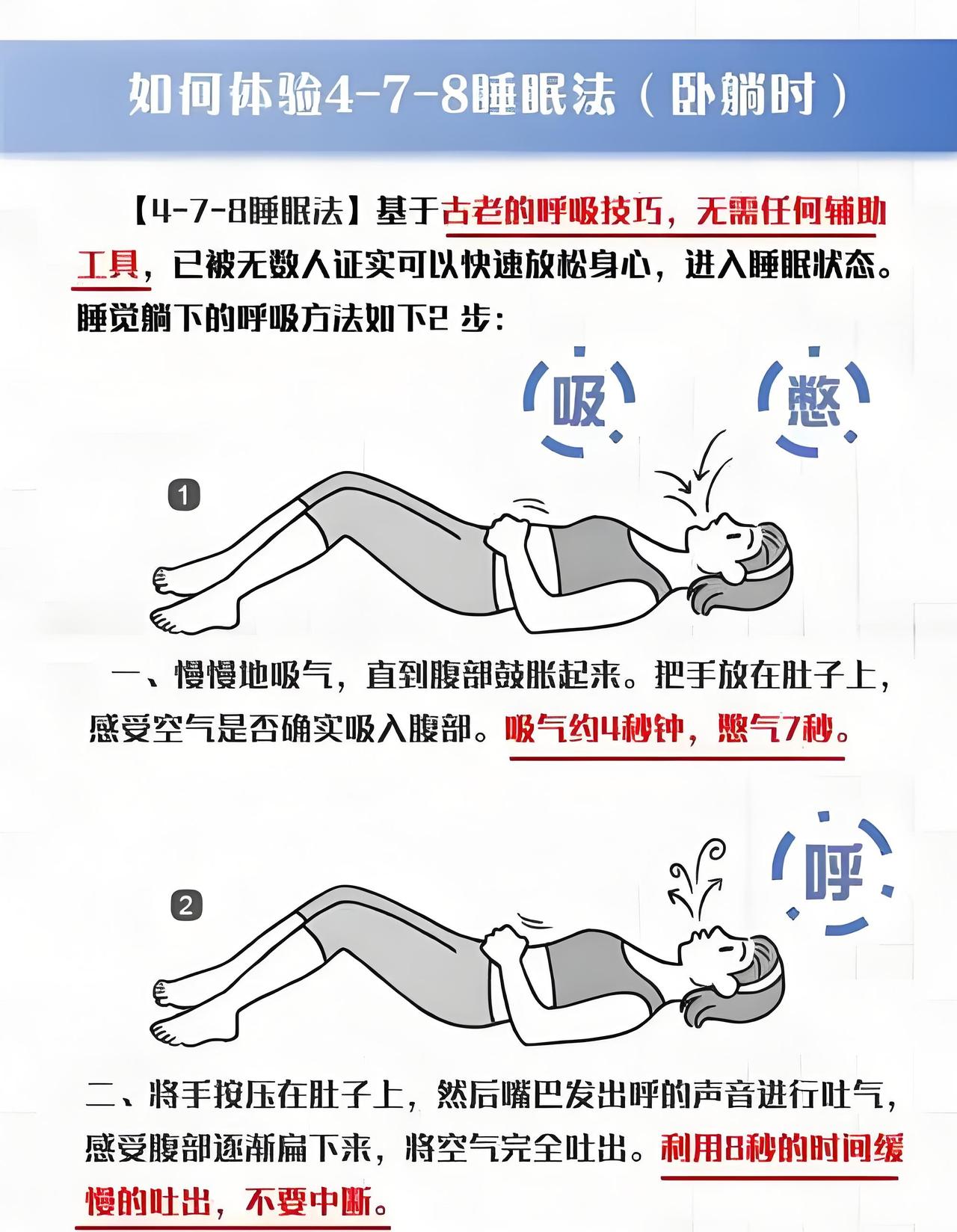 如何体验4-7-8睡眠法（卧躺时）

【4-7-8睡眠法】基于古老的呼吸技巧，无需任何辅助工具，已被无数人证实可以快速放松身心，进入睡眠状态。睡觉躺下的呼吸方法如下2 步：

吸

憋

1

一、慢慢地吸气，直到腹部鼓胀起来。把手放在肚子上，感受空气是否确实吸入腹部。吸气约4秒钟，憋气7秒。

呼

2

二、将手按压在肚子上，然后嘴巴发出呼的声音进行吐气，感受腹部逐渐扁下来，将空气完全吐出。利用8秒的时间缓慢的吐出，不要中断。