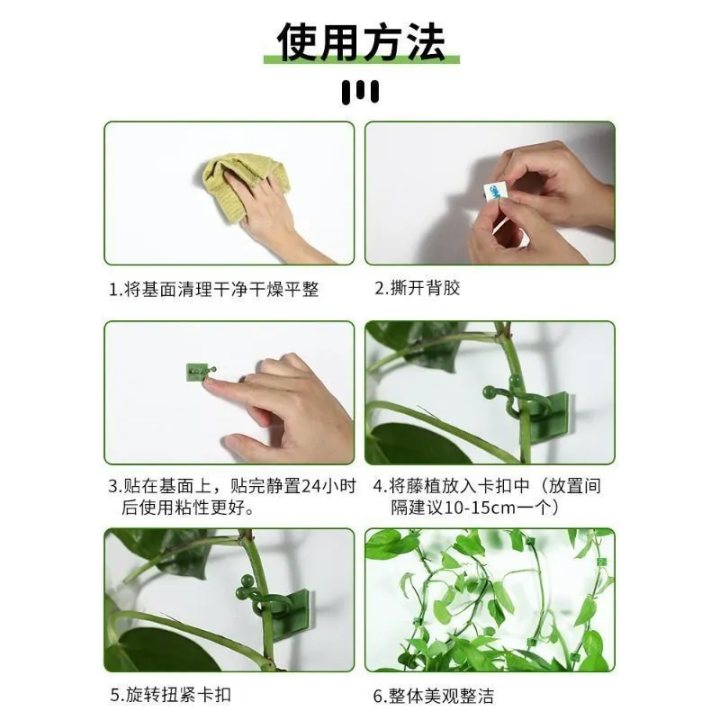 使用方法

1.将基面清理干净干燥平整

2.撕开背胶

3.贴在基面上，贴完静置24小时后使用粘性更好。

4.将藤植放入卡扣中（放置间隔建议10-15cm一个）

5.旋转扭紧卡扣

6.整体美观整洁