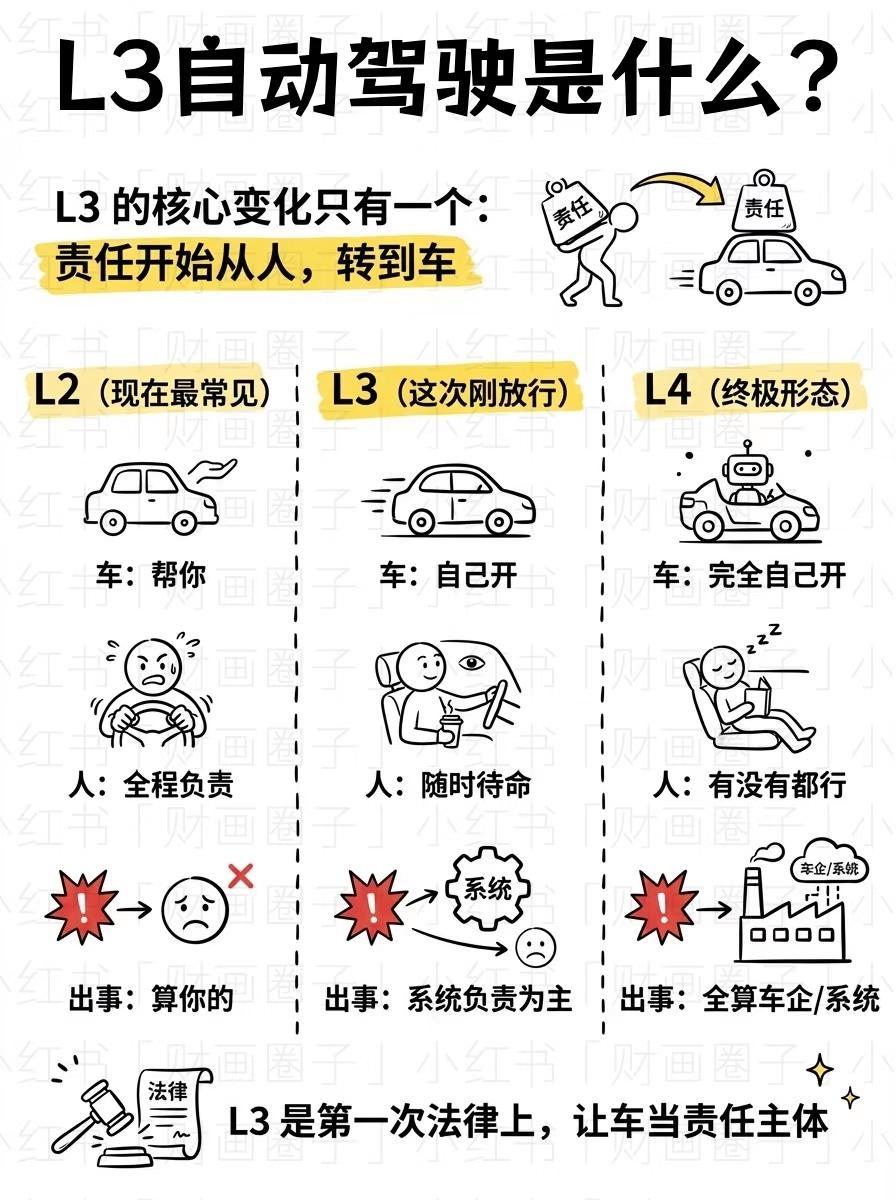 L3自动驾驶是什么？

L3 的核心变化只有一个：
责任开始从人，转到车

责任

责任

L2（现在最常见）

车：帮你

人：全程负责

出事：算你的

L3（这次刚放行）

车：自己开

人：随时待命

系统

出事：系统负责为主

L4（终极形态）

车：完全自己开

人：有没有都行

车企/系统

出事：全算车企/系统

法律

L3 是第一次法律上，让车当责任主体

小红书「财画圈子」